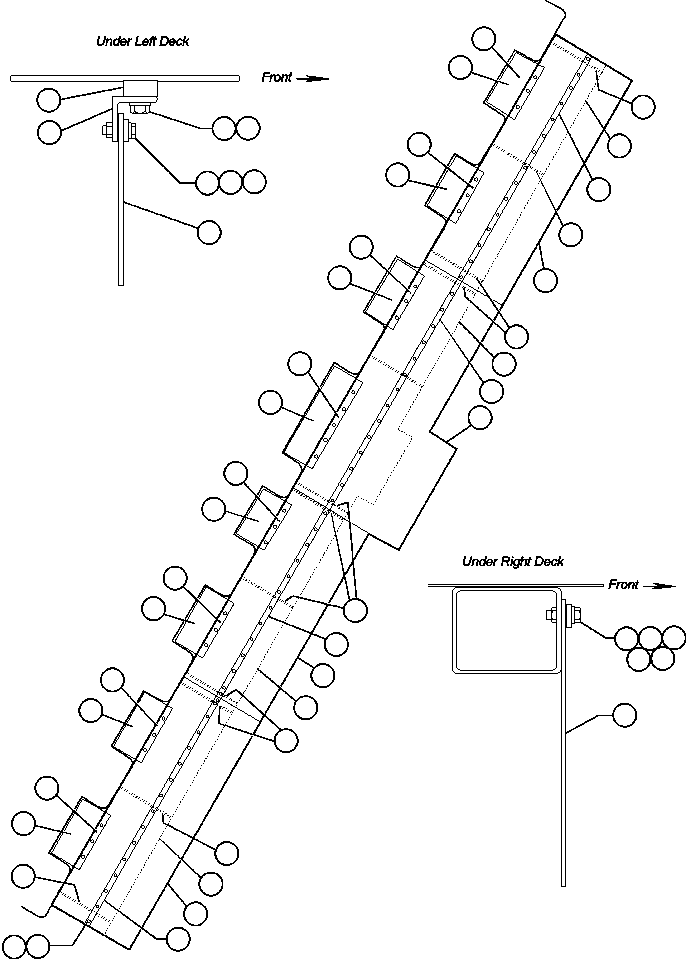 Under Left Deck

Front

Under Right Deck

Front