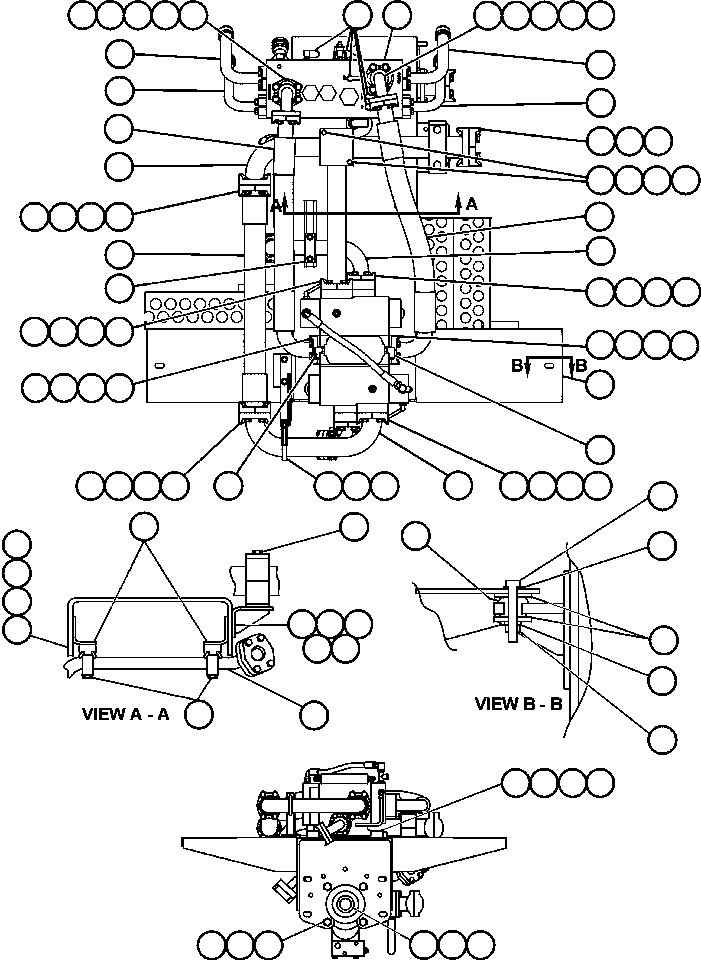 A A

B B

VIEW A - A

VIEW B - B