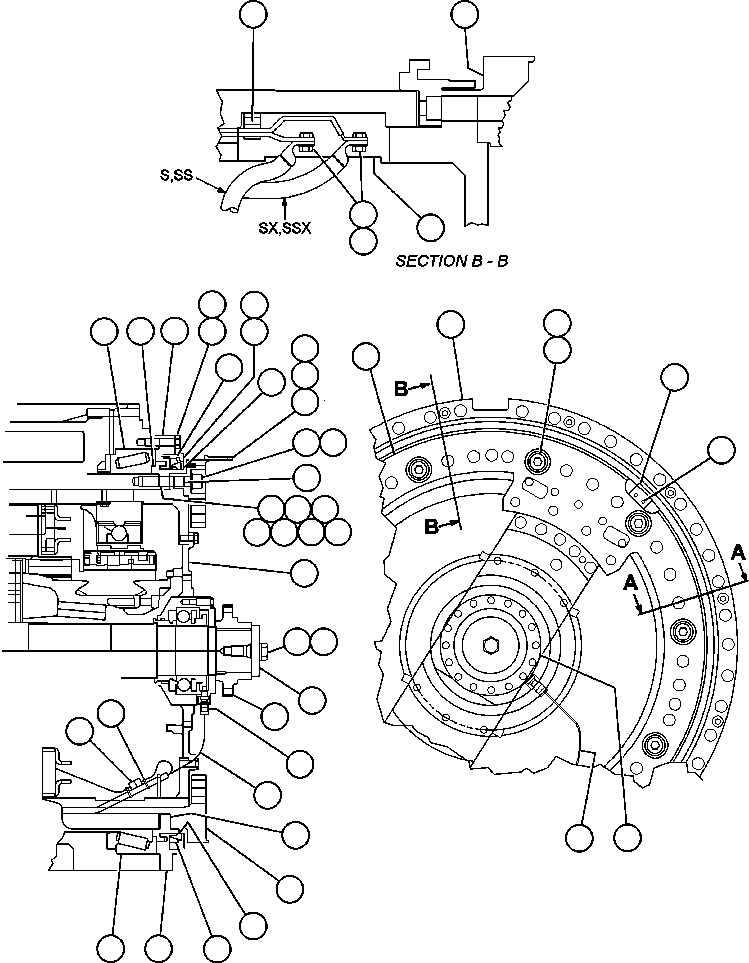 S,SS

SX,SSX

SECTION B - B

B

B

A

A