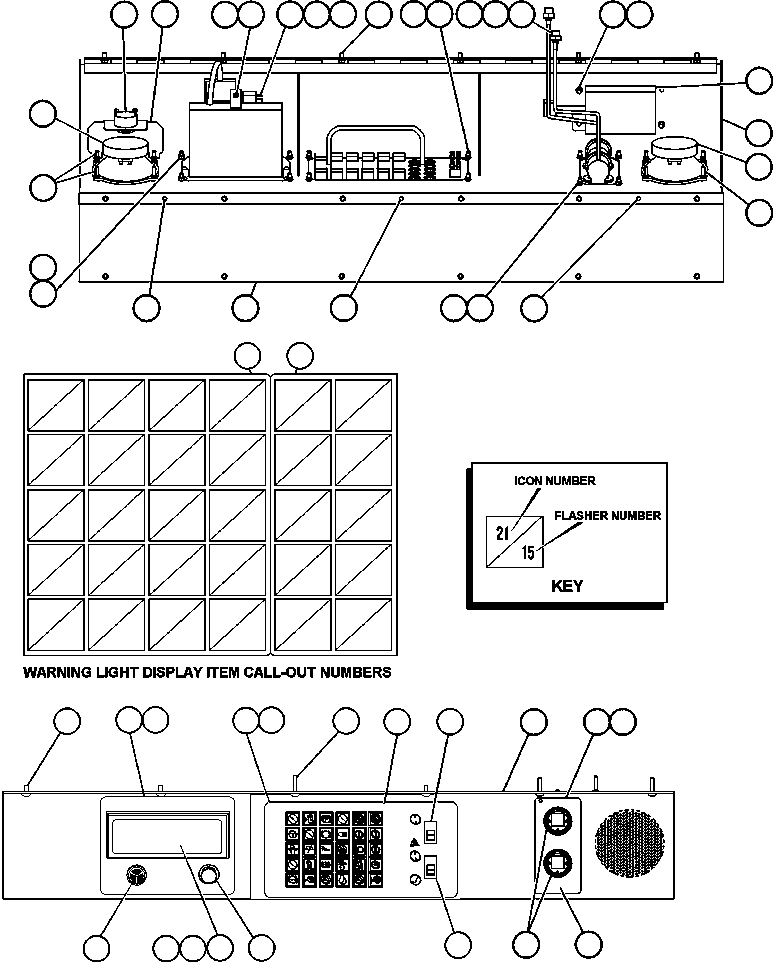 ICON NUMBER

FLASHER NUMBER

21

15

KEY

WARNING LIGHT DISPLAY ITEM CALL-OUT NUMBERS