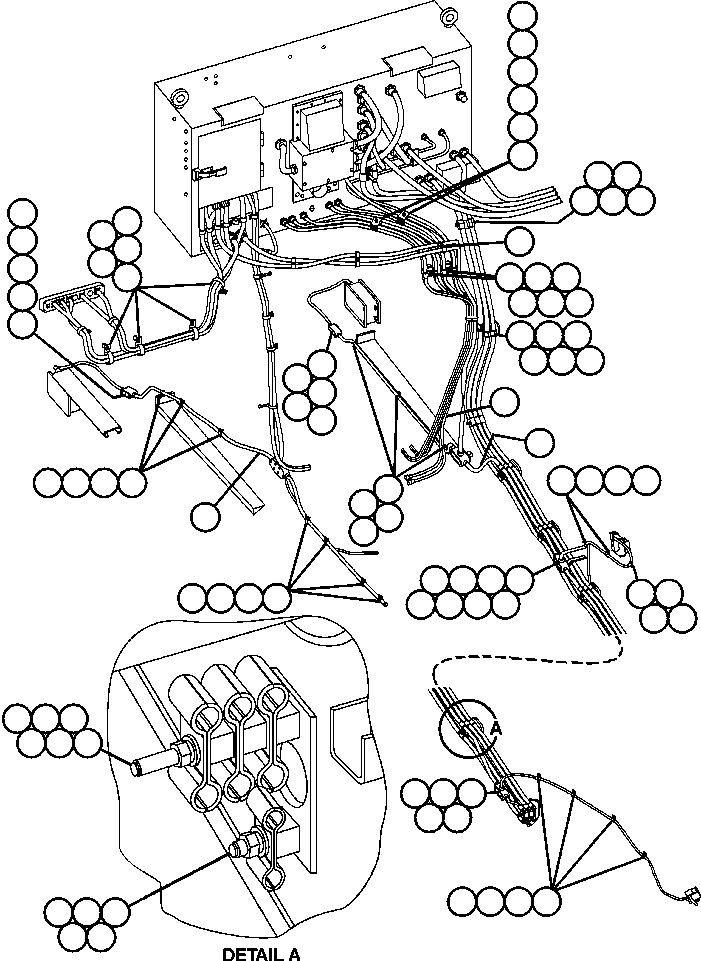 A

DETAIL A