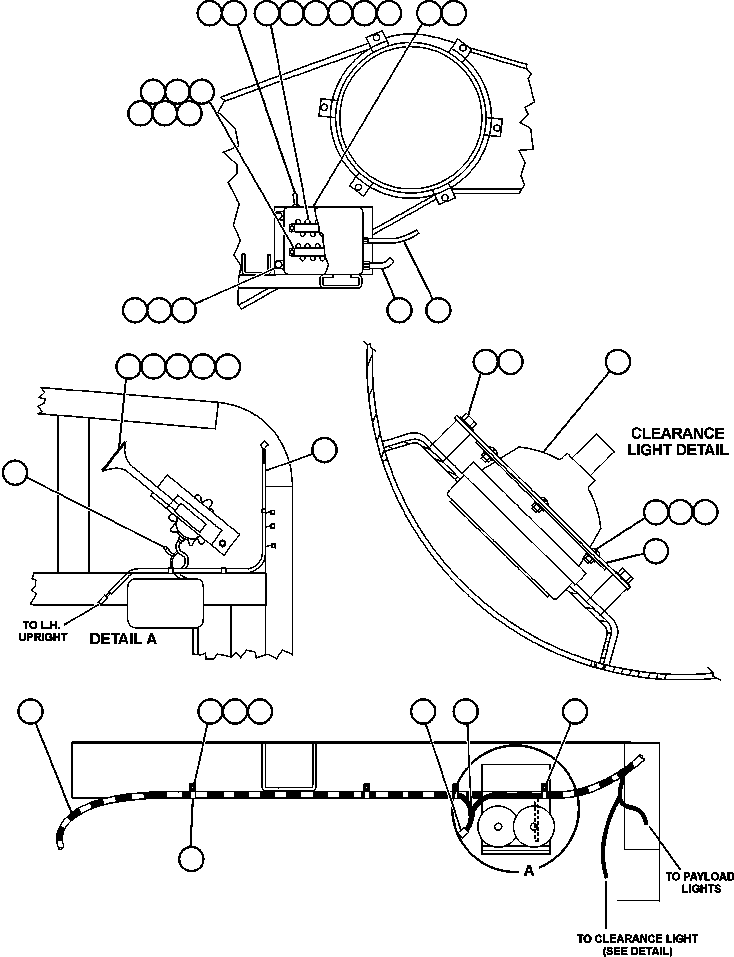 CLEARANCE LIGHT DETAIL

TO L.H. UPRIGHT

DETAIL A

A

TO PAYLOAD LIGHTS

TO CLEARANCE LIGHT (SEE DETAIL)