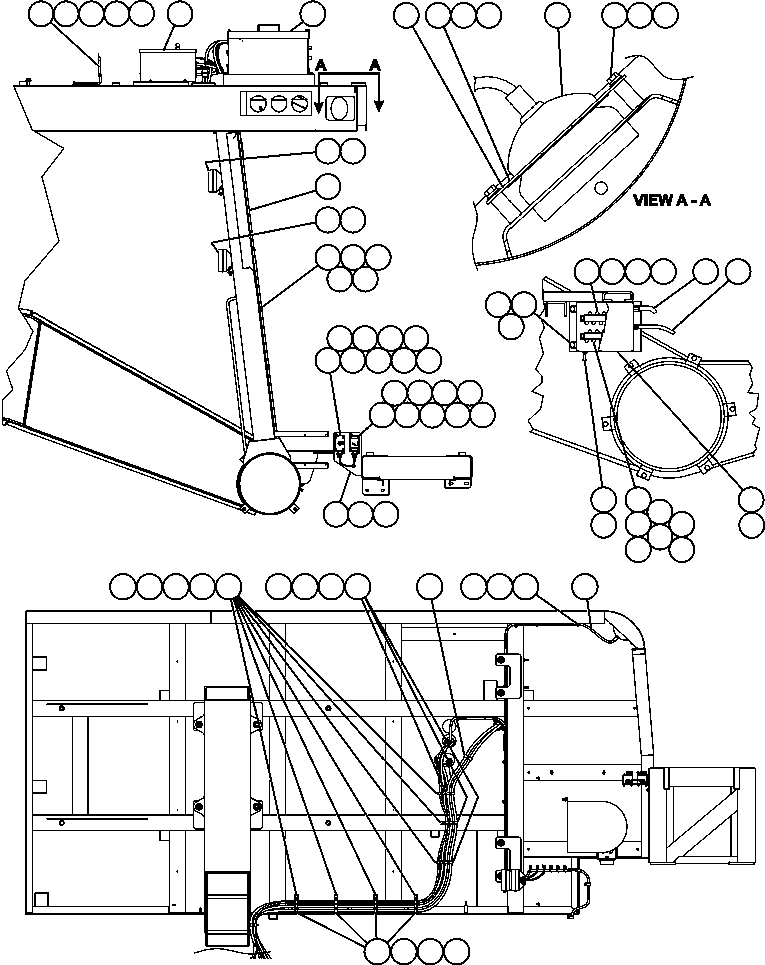 A A

VIEW A - A