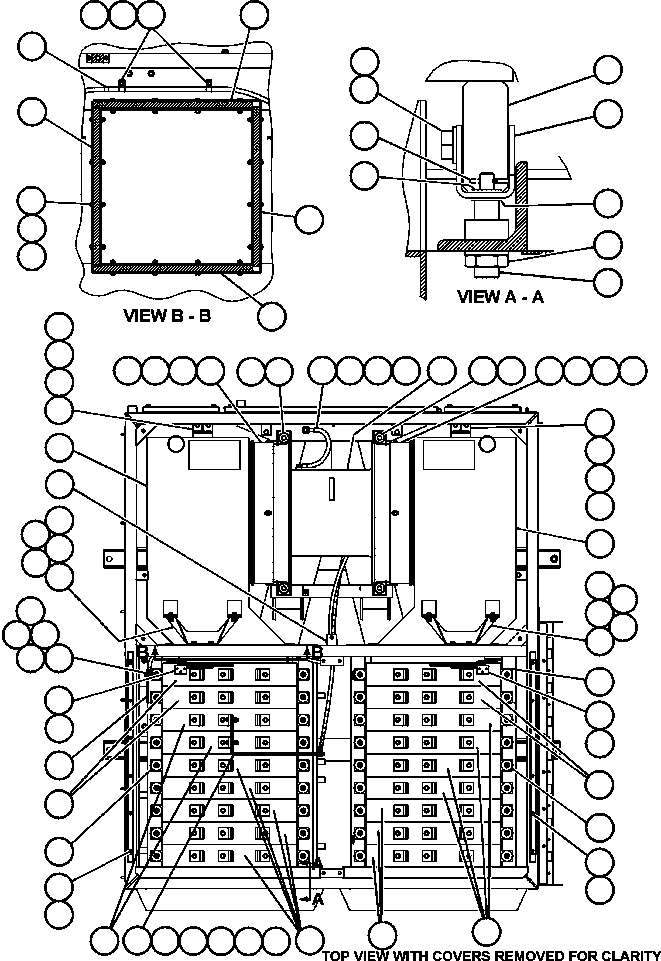 VIEW B - B

VIEW A - A

B
B

A
A

TOP VIEW WITH COVERS REMOVED FOR CLARITY