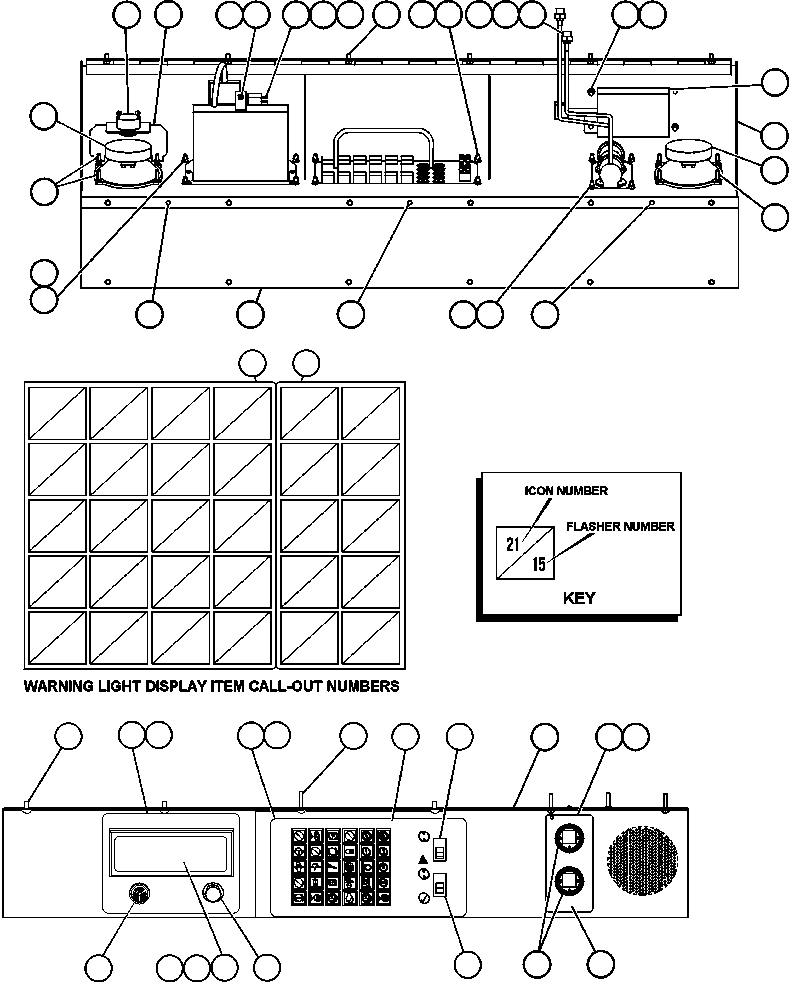 ICON NUMBER

FLASHER NUMBER

21

15

KEY

WARNING LIGHT DISPLAY ITEM CALL-OUT NUMBERS