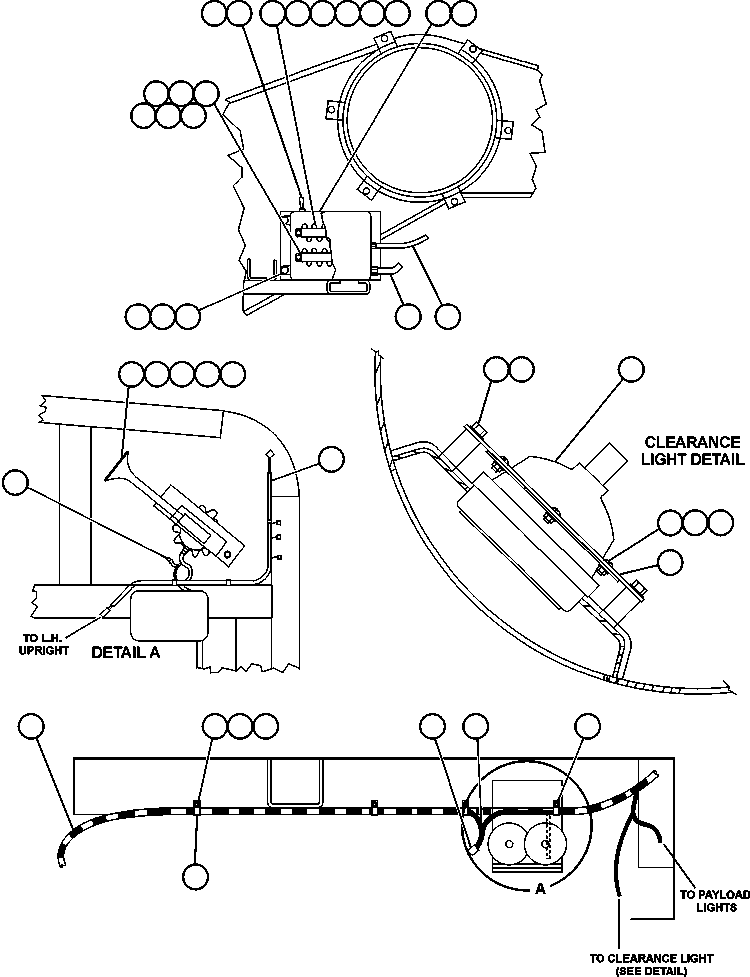 CLEARANCE LIGHT DETAIL

TO L.H. UPRIGHT

DETAIL A

A

TO PAYLOAD LIGHTS

TO CLEARANCE LIGHT (SEE DETAIL)