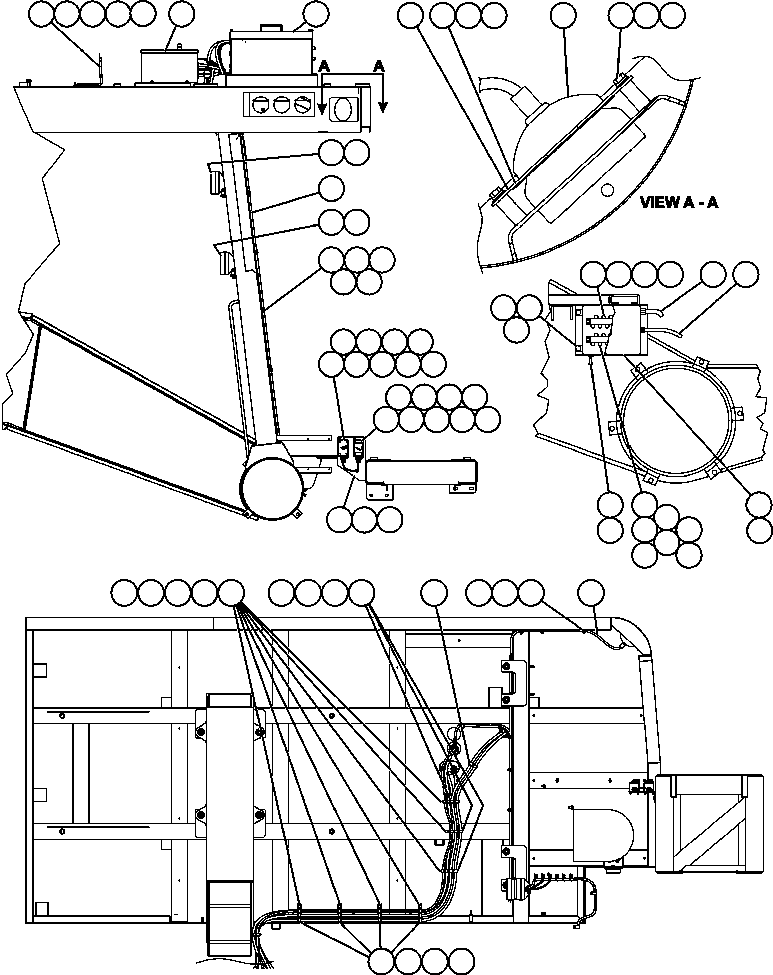 A
A

VIEW A - A