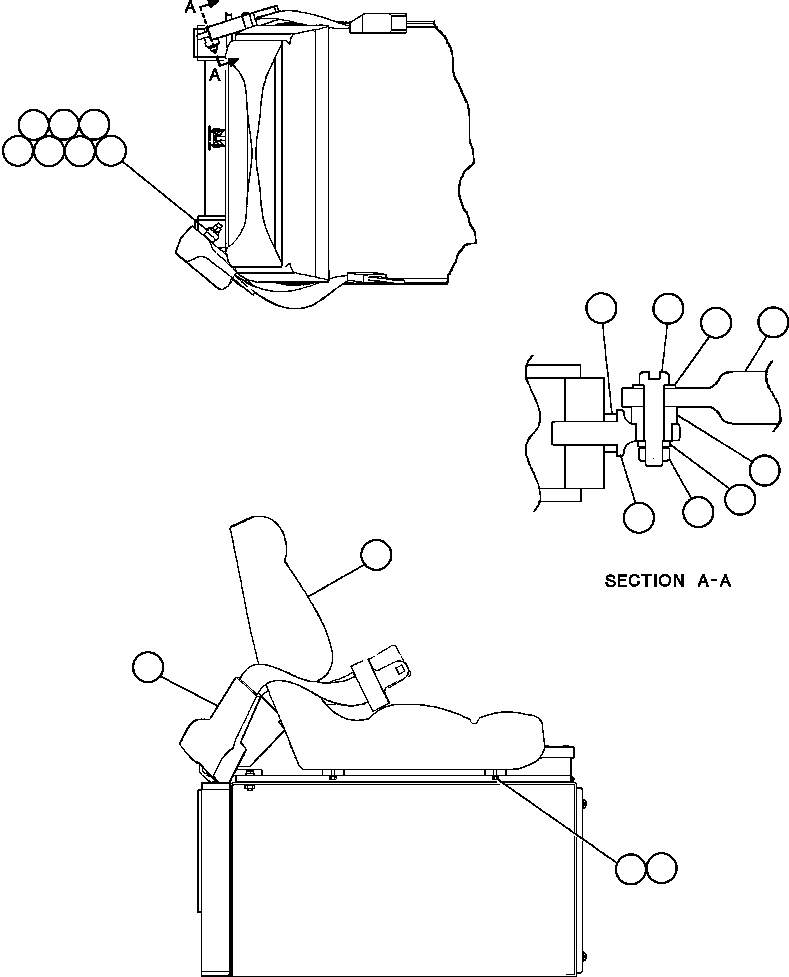 A
A
SECTION A-A