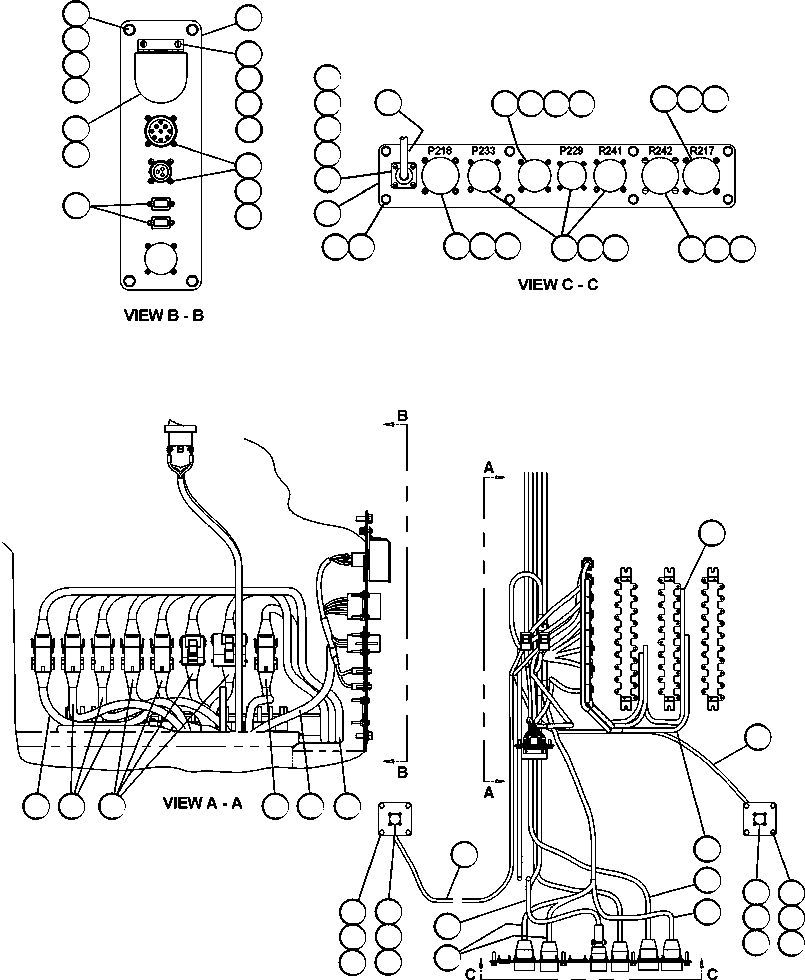 P218 P233 P229 R241 R242 R217

VIEW C - C

VIEW B - B

B

B

A

A

VIEW A - A

C

C