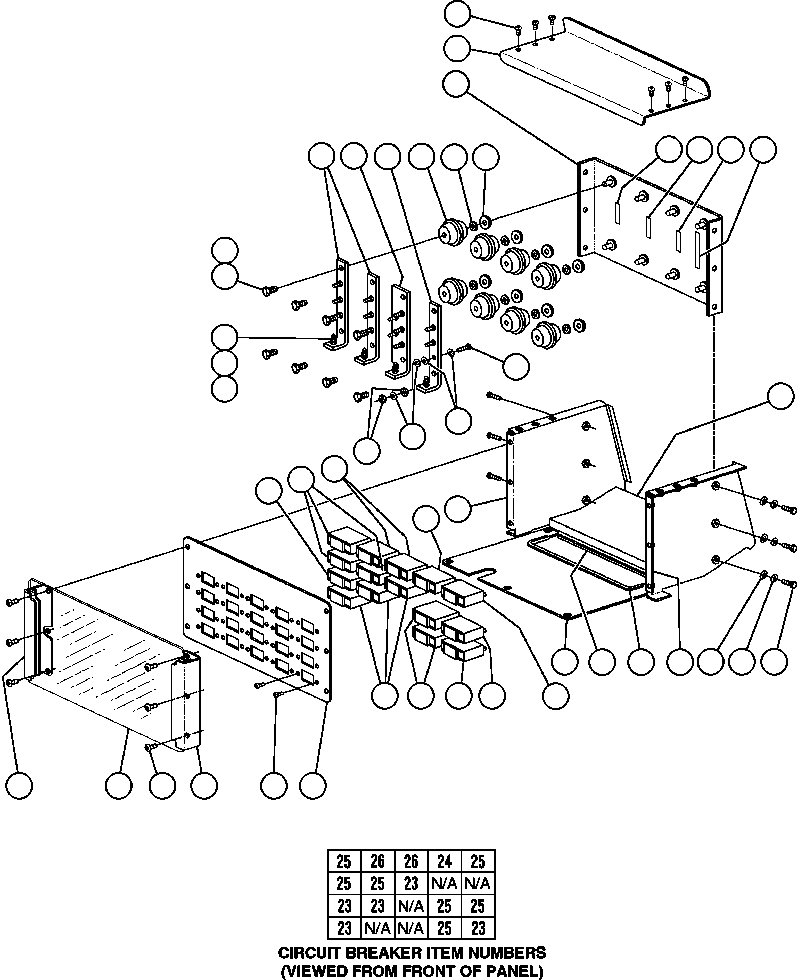 | 25 | 26 | 26 | 24 | 25 |
|---|---|---|---|---|
| 25 | 25 | 23 | N/A | N/A |
| 23 | 23 | N/A | 25 | 25 |
| 23 | N/A | N/A | 25 | 23 |

CIRCUIT BREAKER ITEM NUMBERS
(VIEWED FROM FRONT OF PANEL)