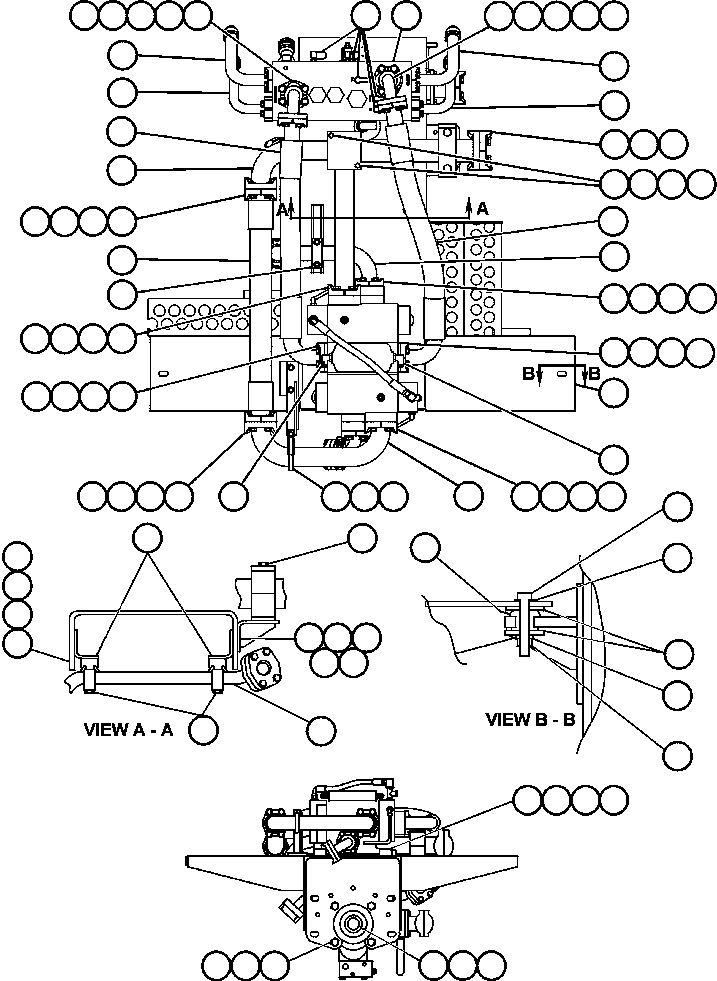 A A
B B
VIEW A - A
VIEW B - B