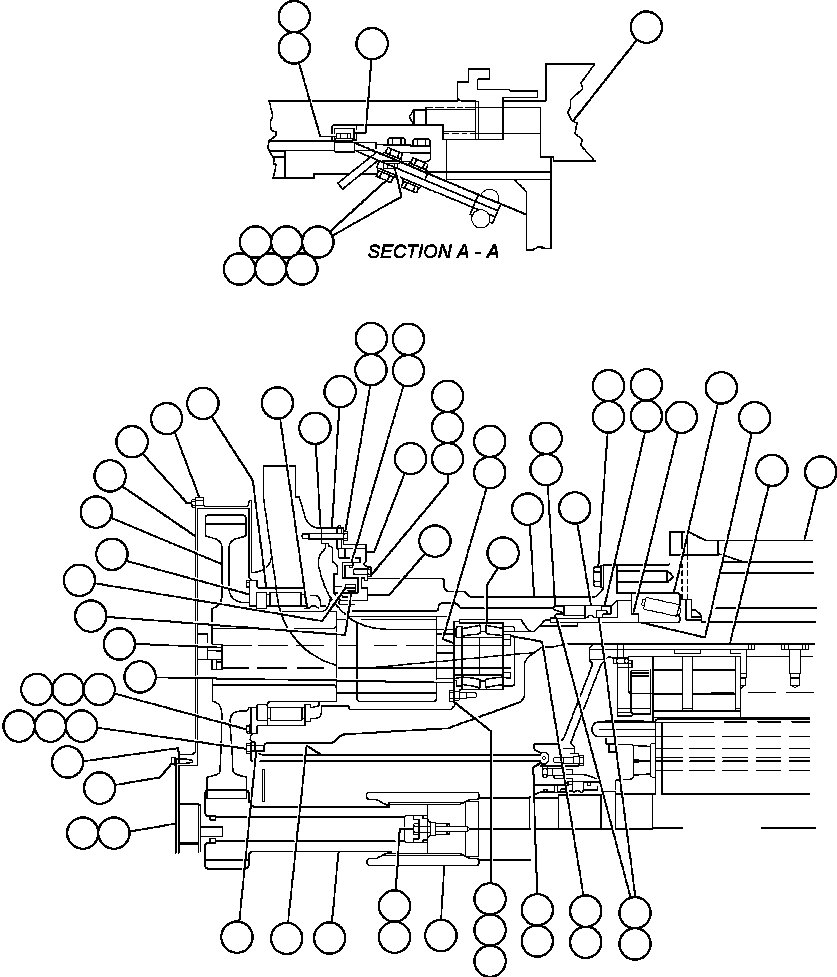 SECTION A - A