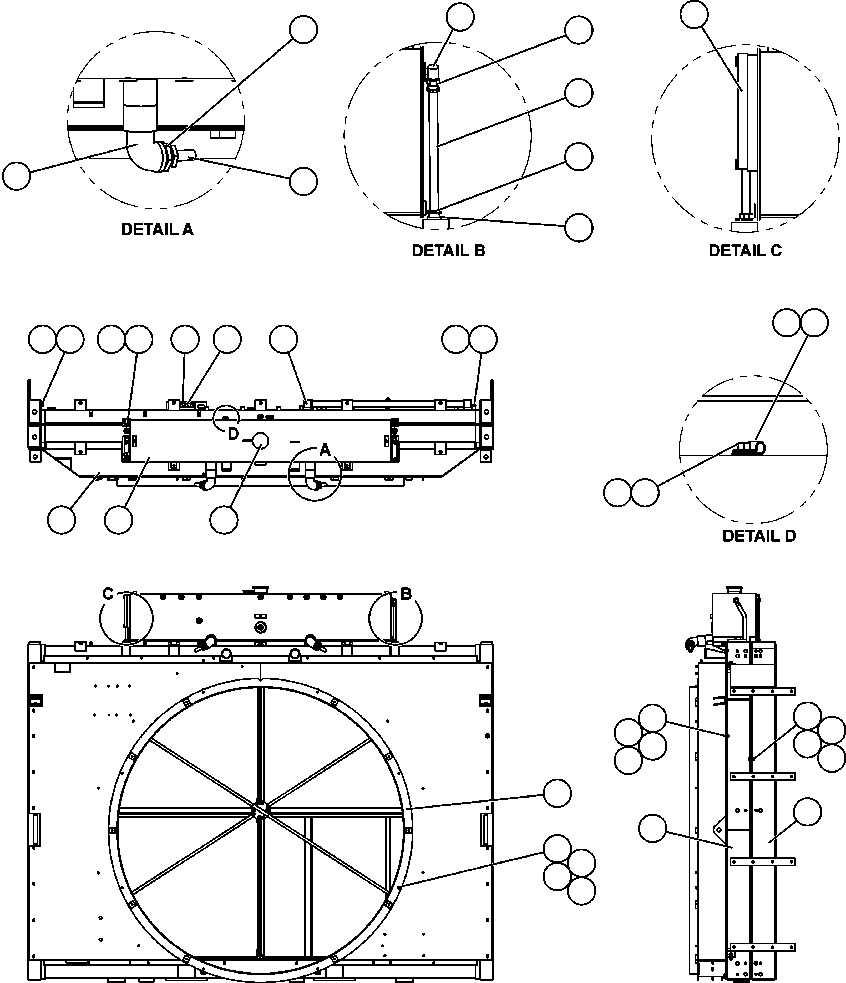 DETAIL A
DETAIL B
DETAIL C
D
A
DETAIL D
C
B