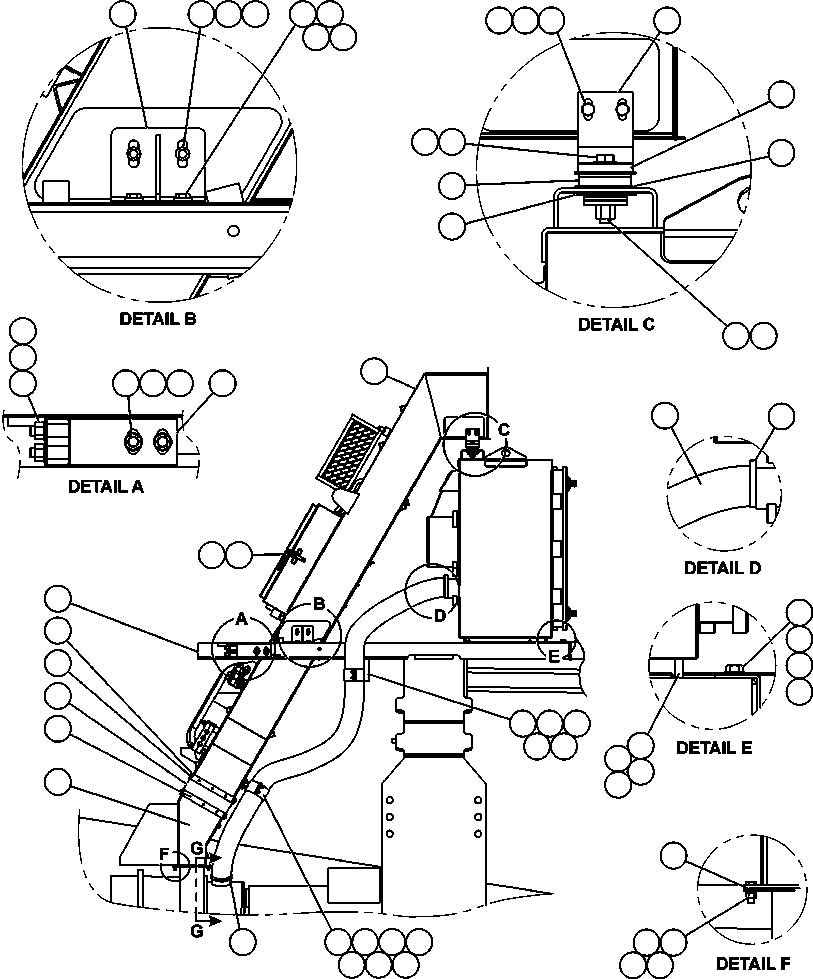 DETAIL B

DETAIL C

DETAIL A

C

DETAIL D

A

B

D

E

DETAIL E

F

G

G

DETAIL F