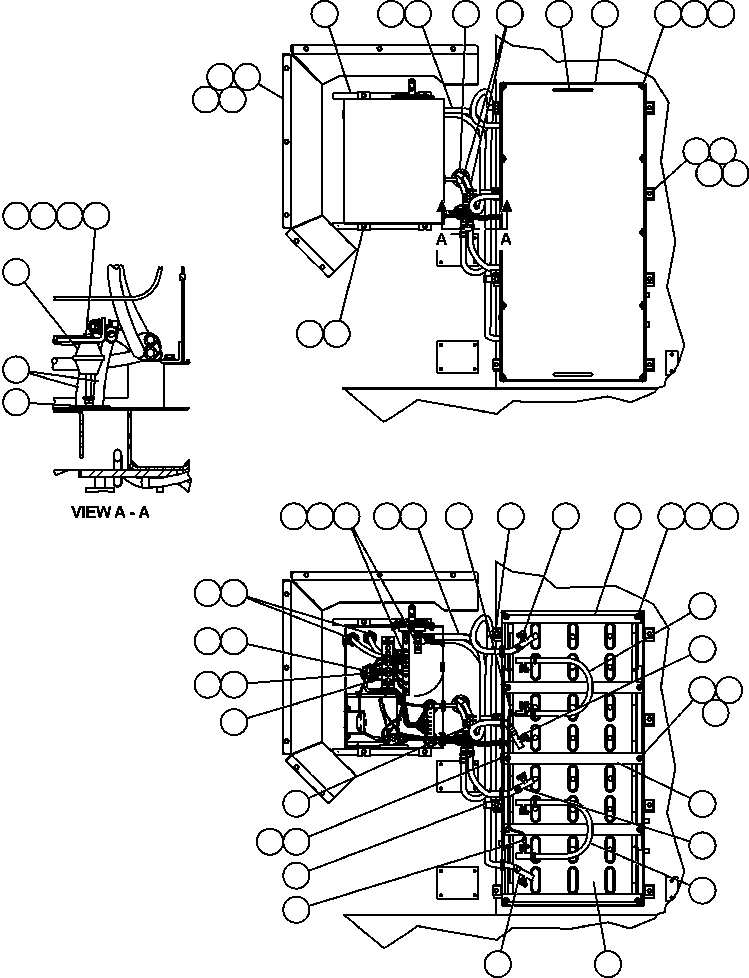 A
A
VIEW A - A