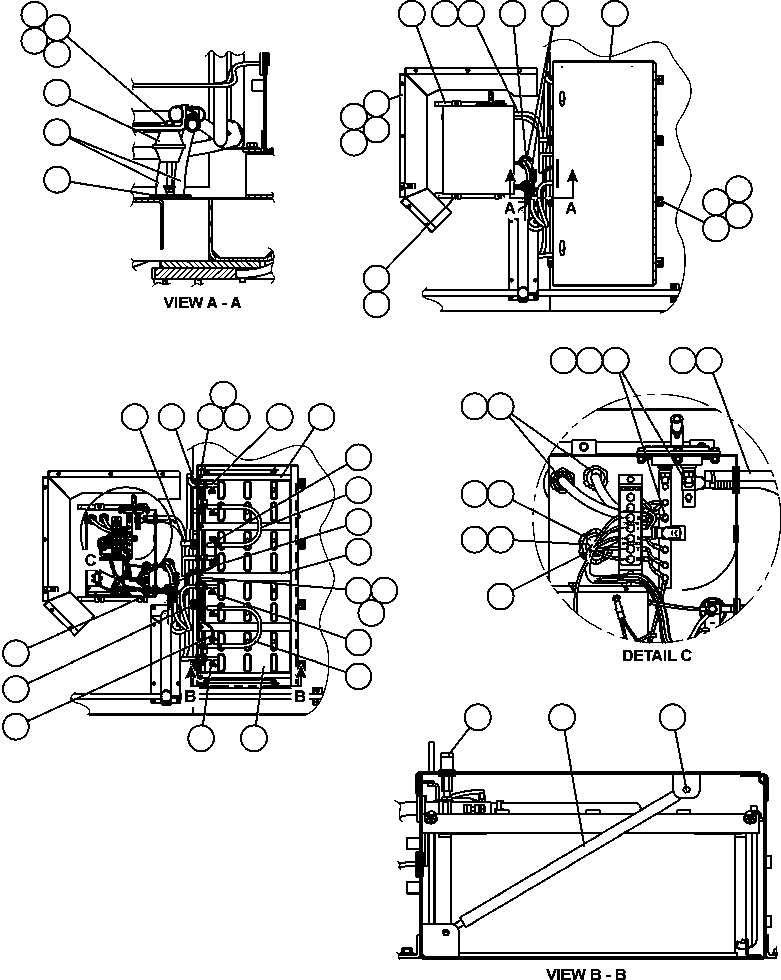 VIEW A - A

A A

C

B B

DETAIL C

VIEW B - B