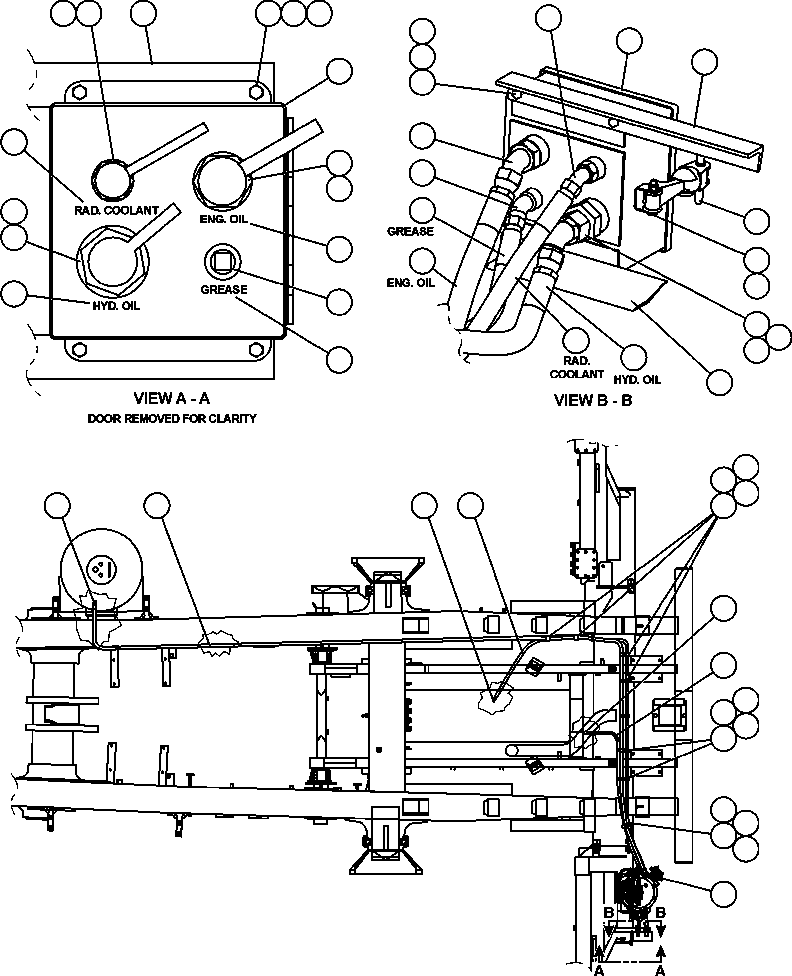 RAD. COOLANT
ENG. OIL
HYD. OIL
GREASE

VIEW A - A
DOOR REMOVED FOR CLARITY

GREASE
ENG. OIL
RAD. COOLANT
HYD. OIL

VIEW B - B

B
B
A
A