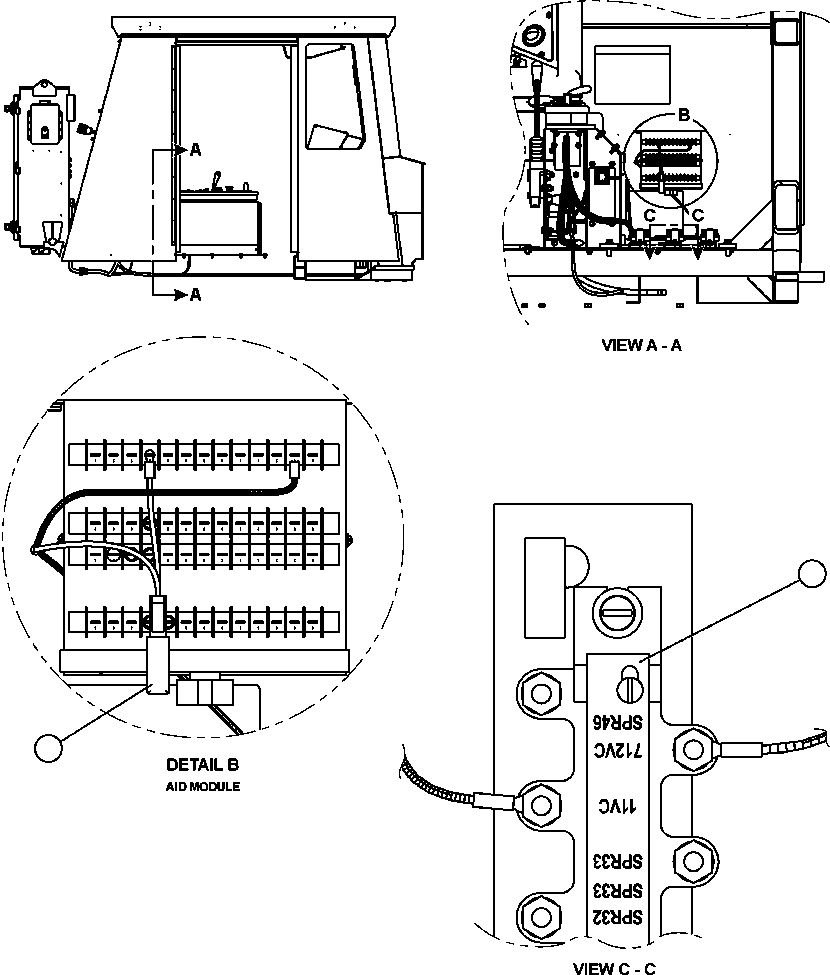 A

A

B

C

C

VIEW A - A

DETAIL B
AID MODULE

SPR46
712VC
11VC
SPR33
SPR33
SPR32

VIEW C - C