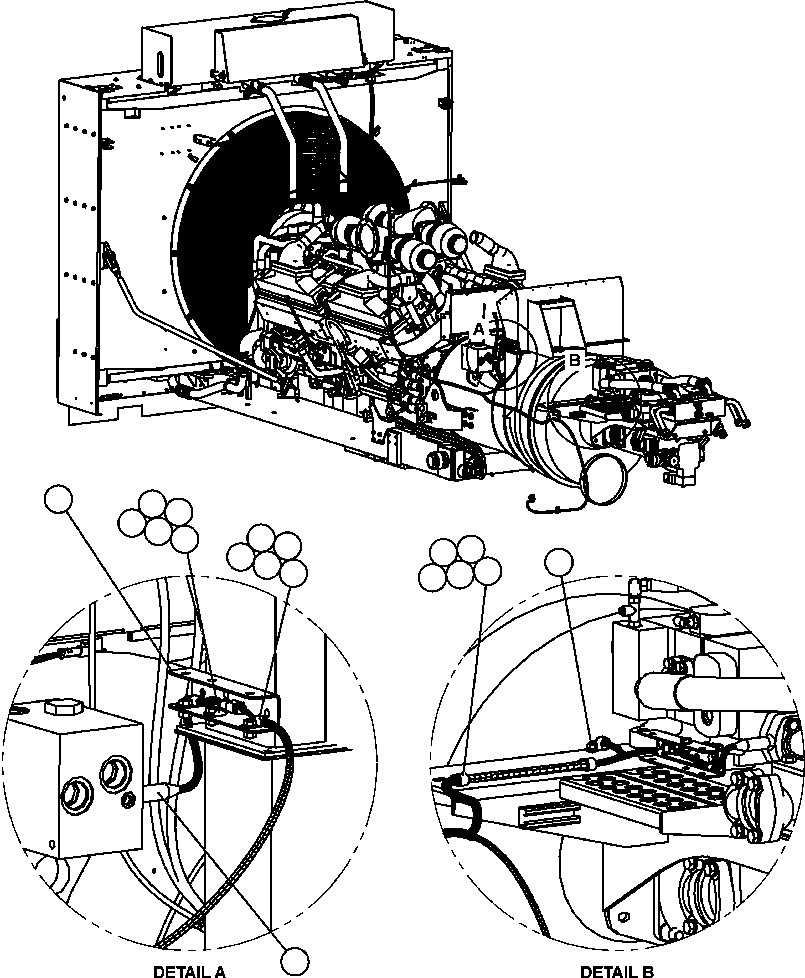 A

B

DETAIL A

DETAIL B