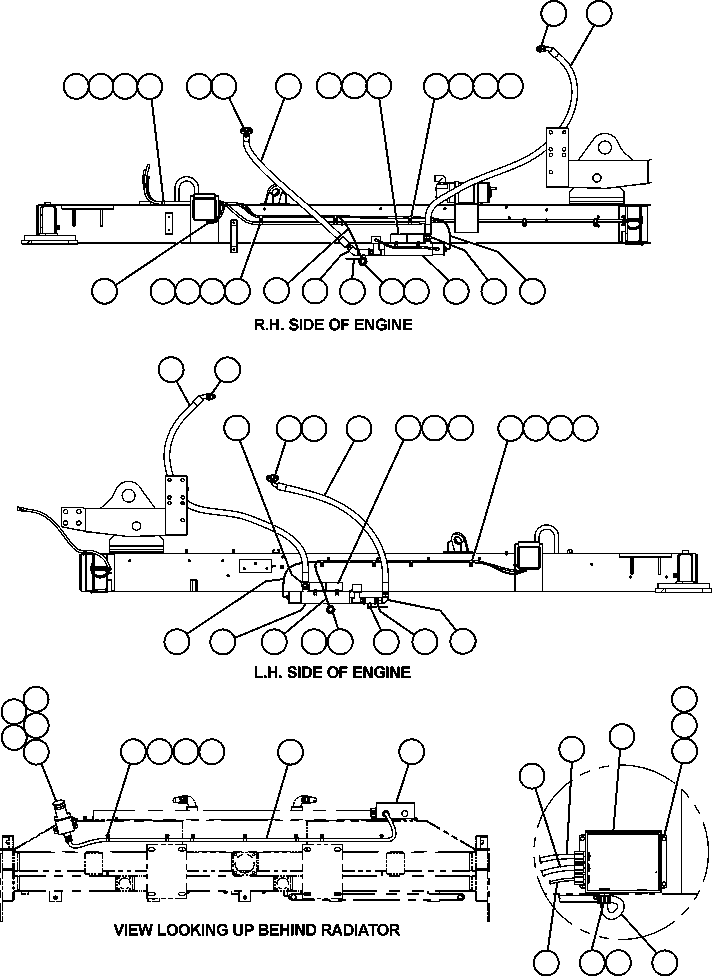 R.H. SIDE OF ENGINE

L.H. SIDE OF ENGINE

VIEW LOOKING UP BEHIND RADIATOR