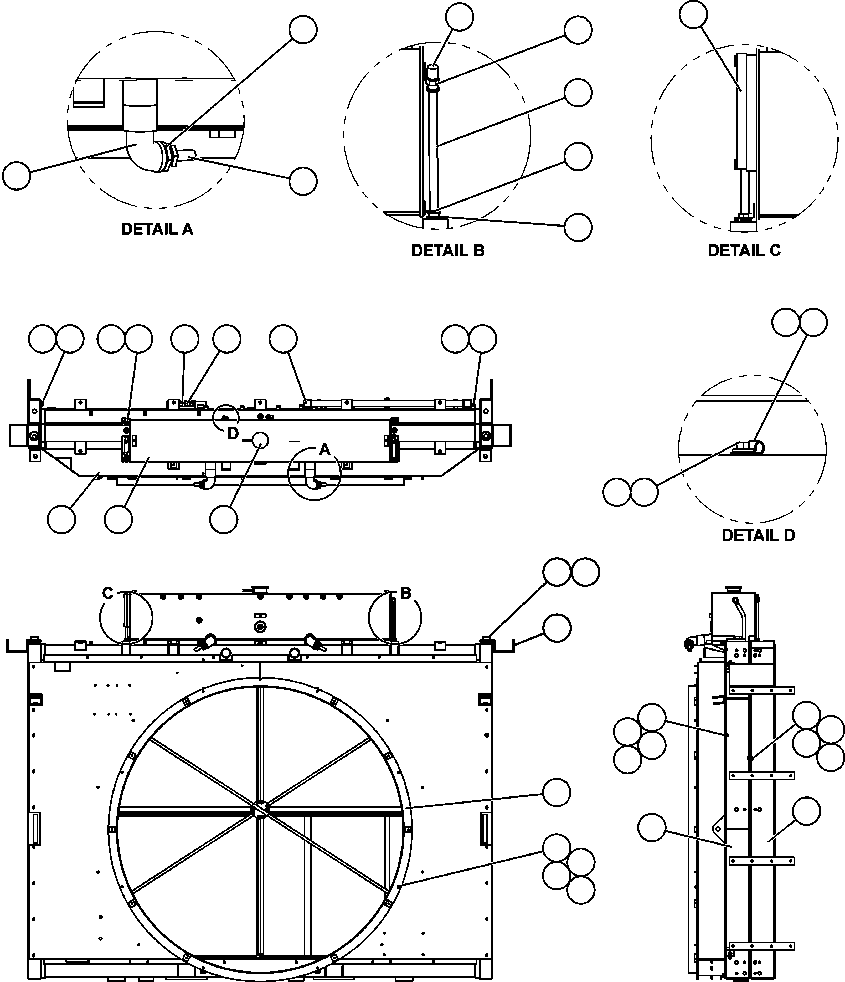 DETAIL A

DETAIL B

DETAIL C

D

A

DETAIL D

C

B