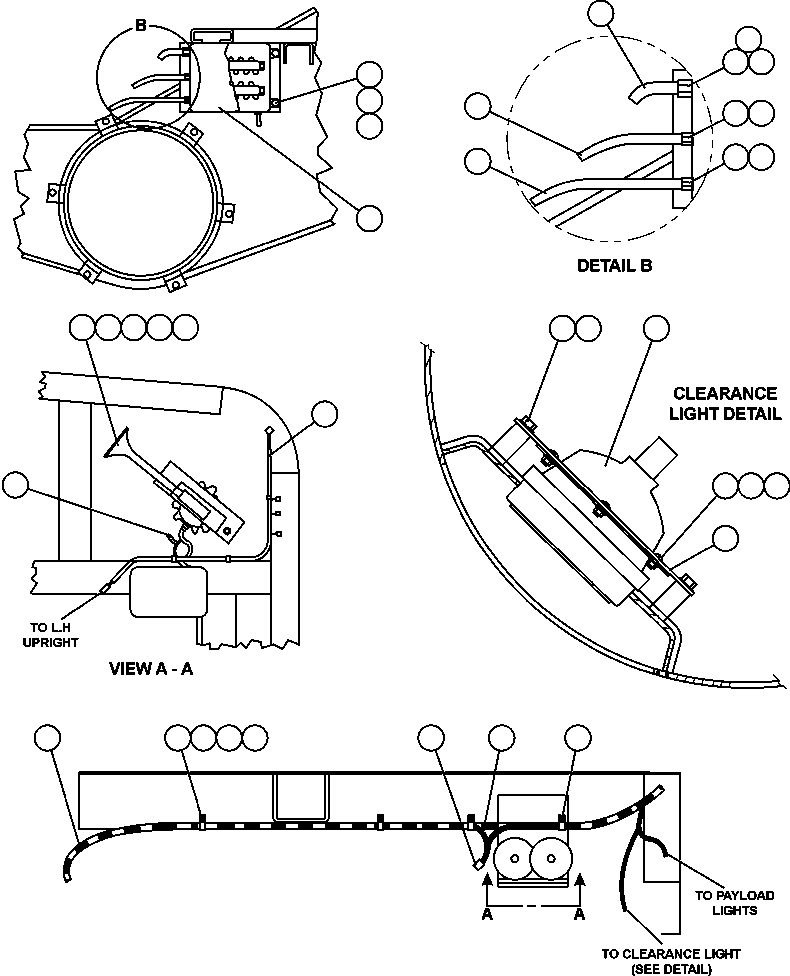 B

DETAIL B

CLEARANCE LIGHT DETAIL

TO L.H UPRIGHT

VIEW A - A

A

A

TO PAYLOAD LIGHTS

TO CLEARANCE LIGHT (SEE DETAIL)