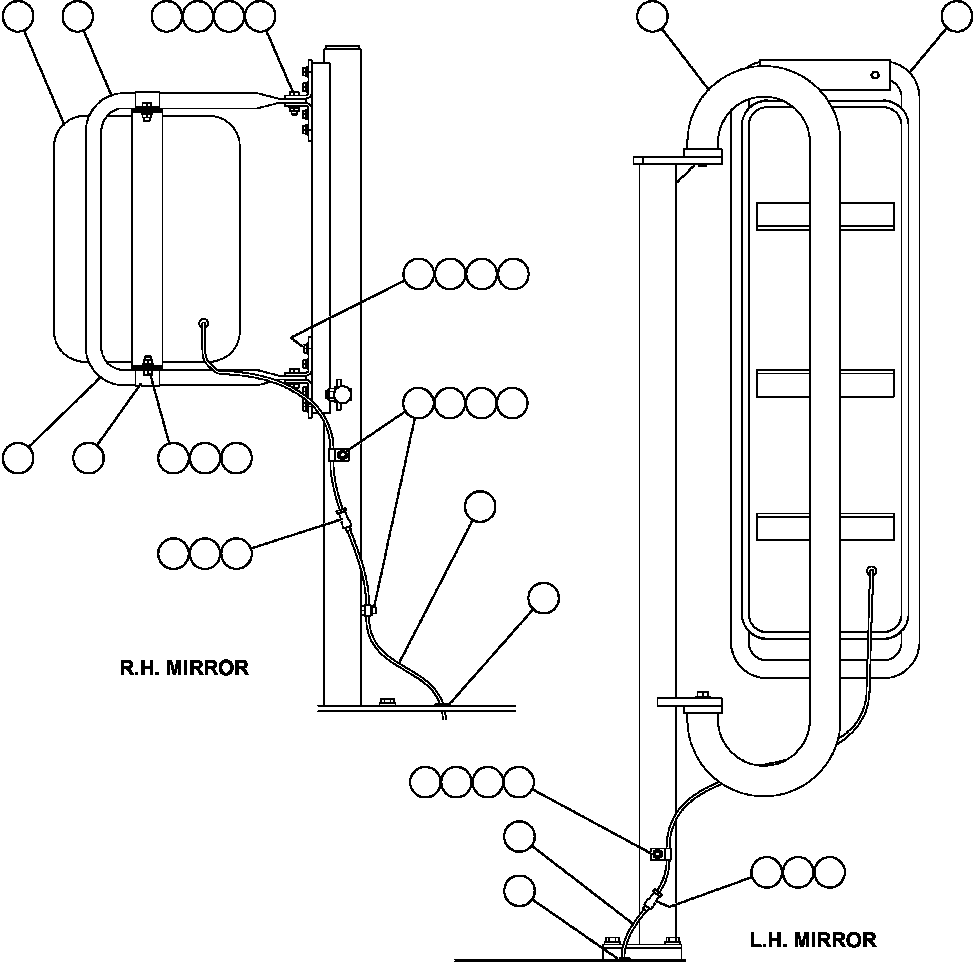 R.H. MIRROR

L.H. MIRROR