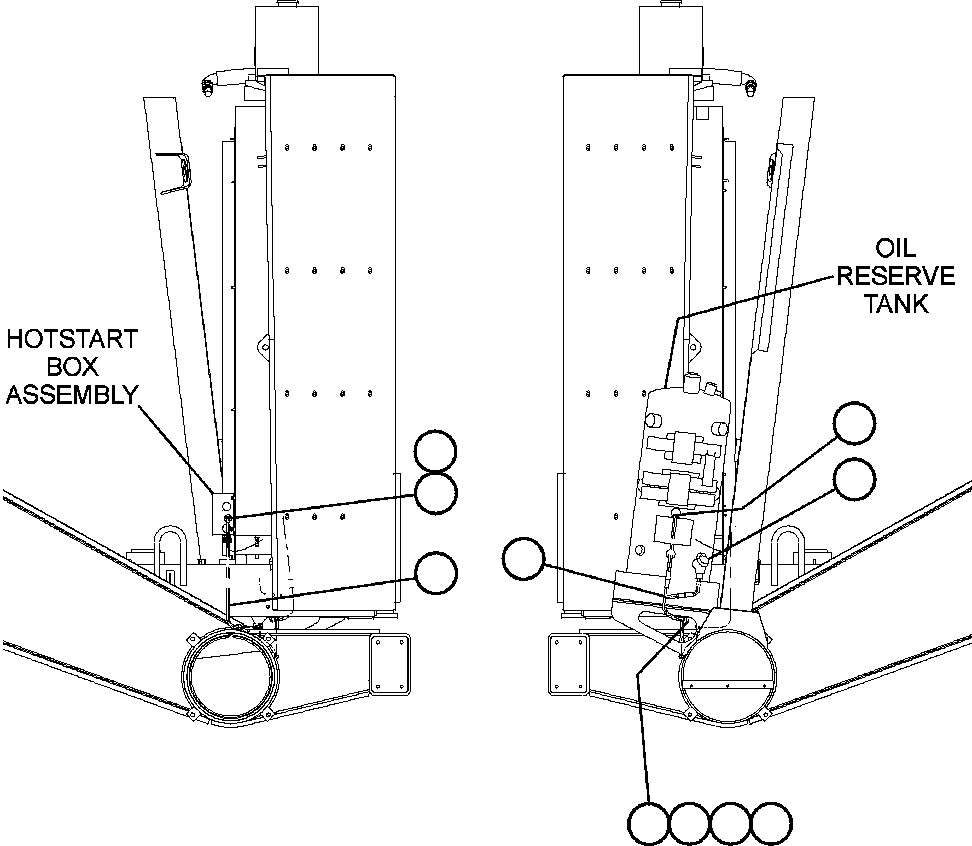 HOTSTART
BOX
ASSEMBLY

OIL
RESERVE
TANK