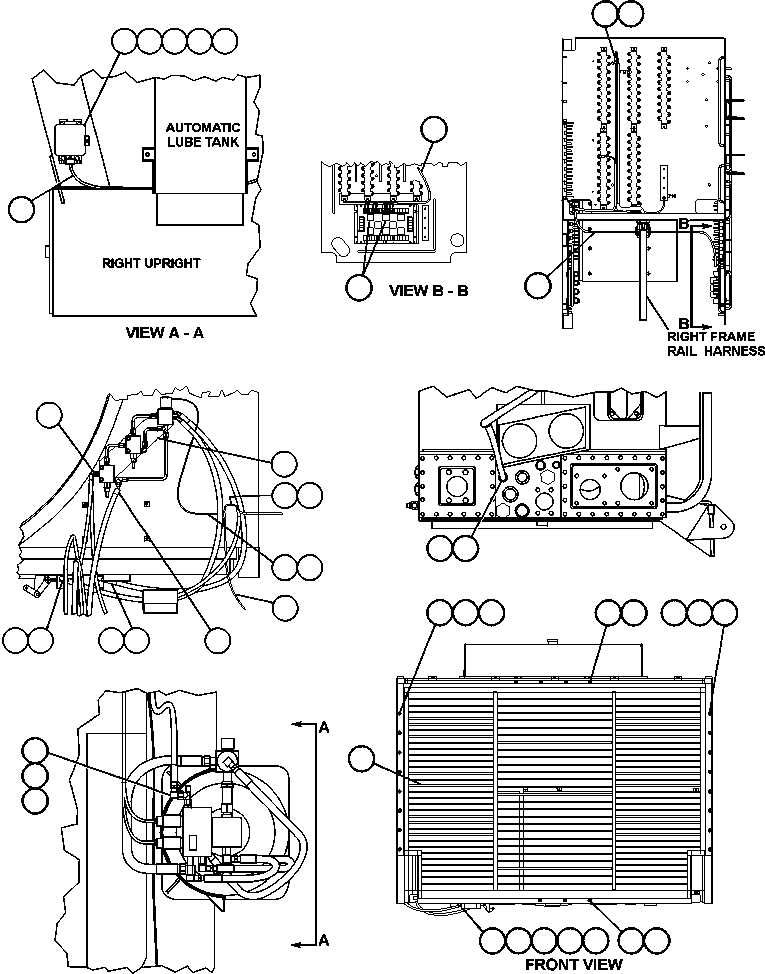 AUTOMATIC LUBE TANK

RIGHT UPRIGHT

VIEW A - A

VIEW B - B

B

B

RIGHT FRAME RAIL HARNESS

A

A

FRONT VIEW