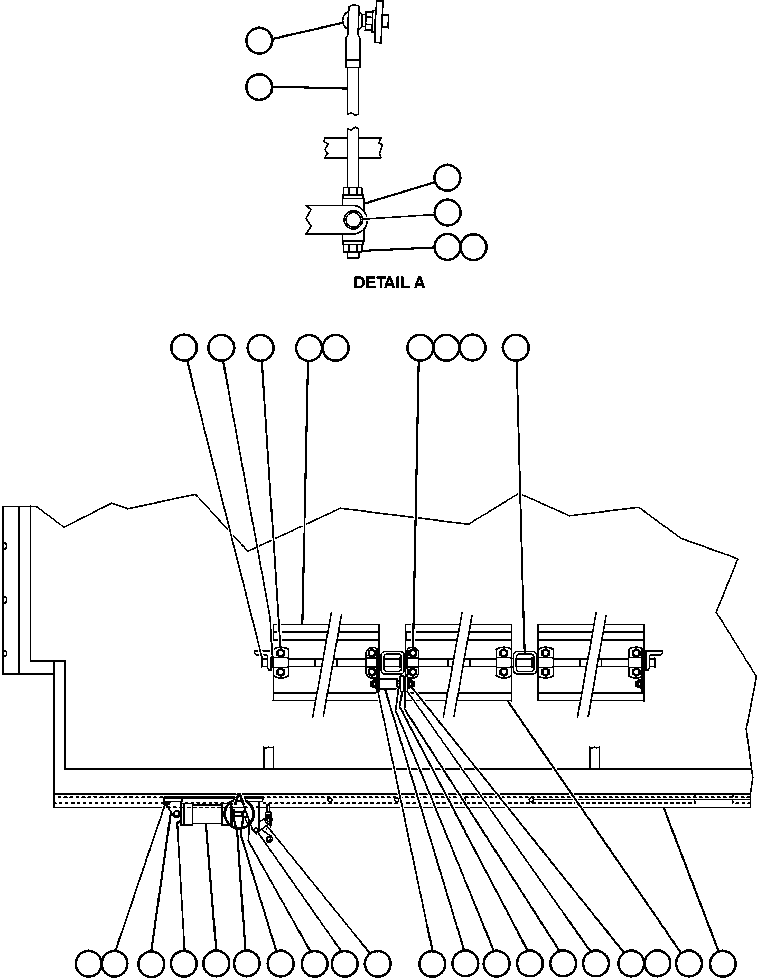 DETAIL A

A