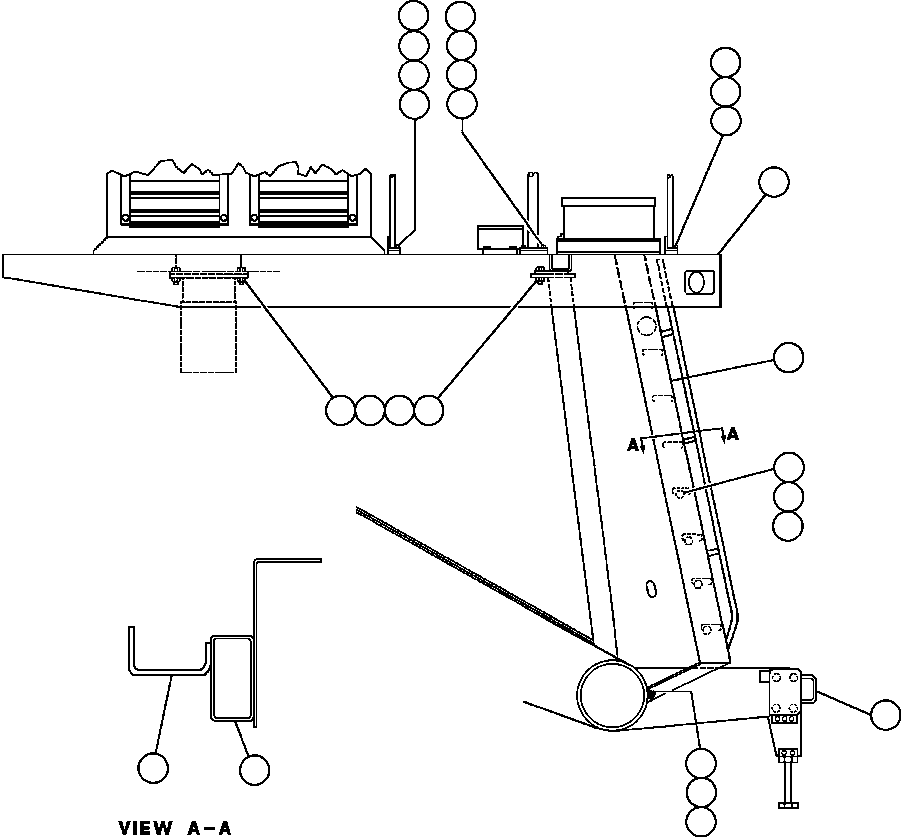 A A

VIEW A-A