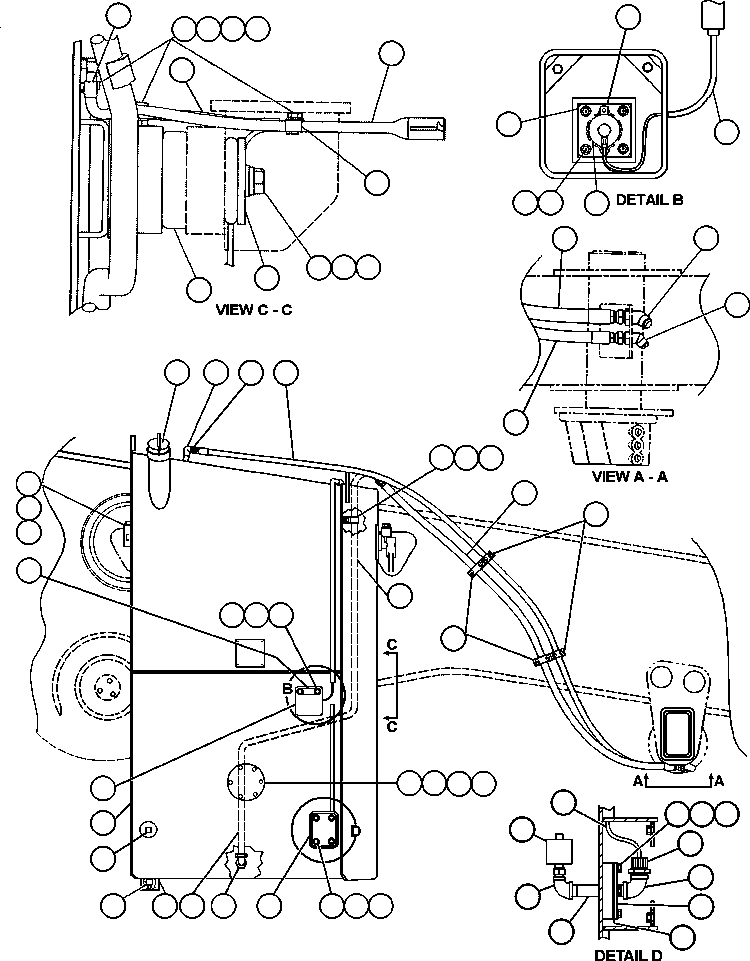 DETAIL B

VIEW C - C

VIEW A - A

C

C

B

D

A

A

DETAIL D