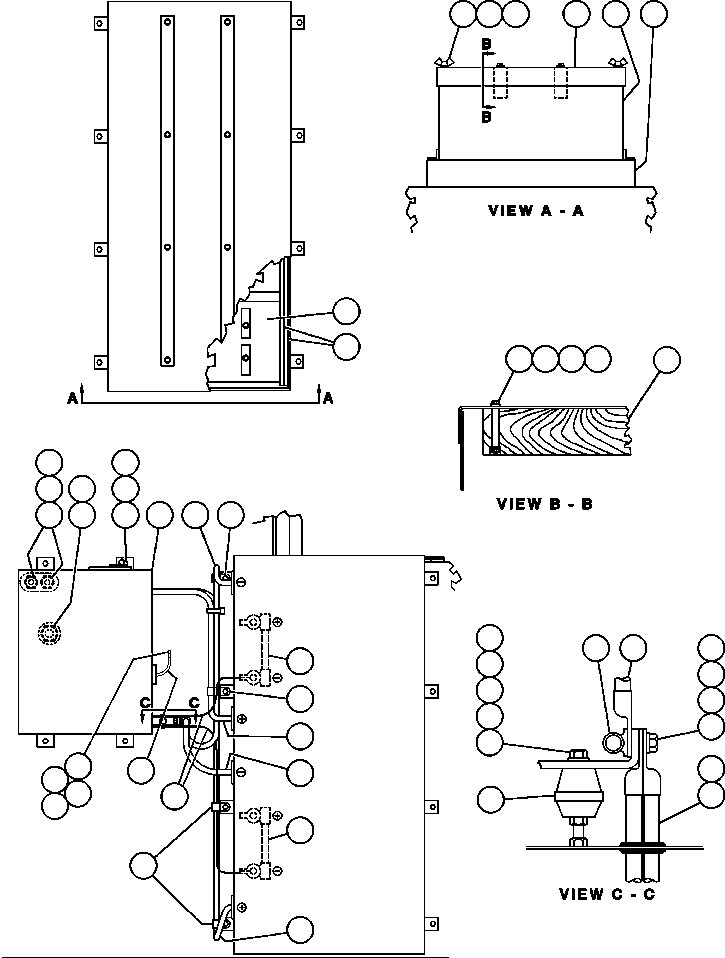 B
B
VIEW A - A
A
A
VIEW B - B
C
C
VIEW C - C