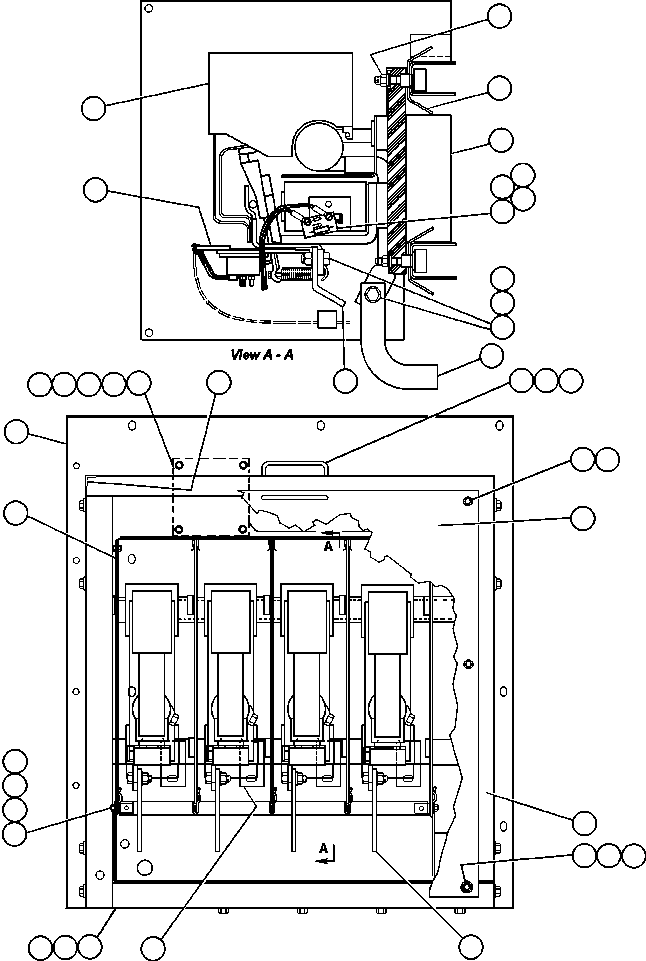 View A - A

A

A