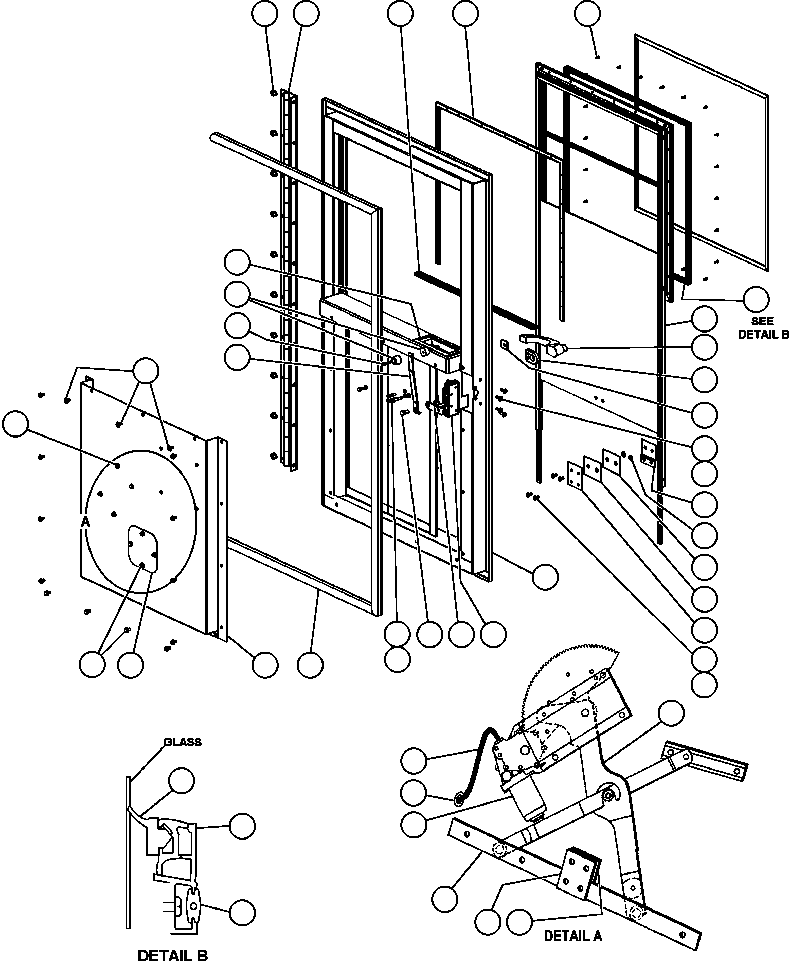 SEE DETAIL B

A

GLASS

DETAIL B

DETAIL A