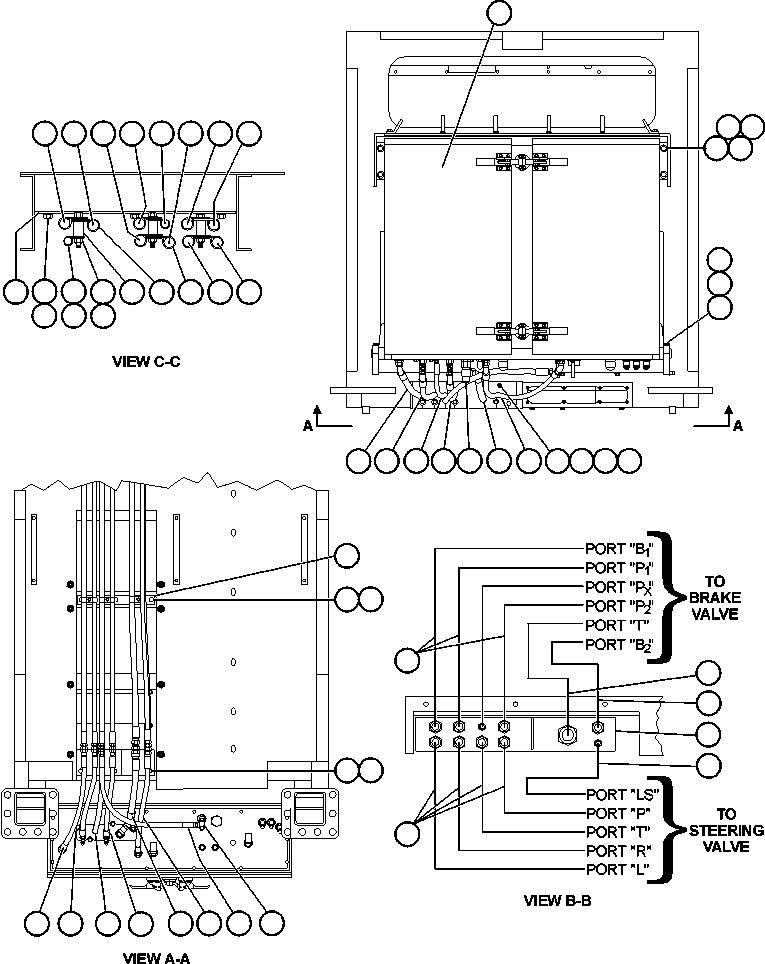 VIEW C-C

A A

PORT "$B_1$"
PORT "$P_1$"
PORT "$P_X$"
PORT "$P_2$"
PORT "T"
PORT "$B_2$"

TO BRAKE VALVE

PORT "LS"
PORT "P"
PORT "T"
PORT "R"
PORT "L"

TO STEERING VALVE

VIEW B-B

VIEW A-A