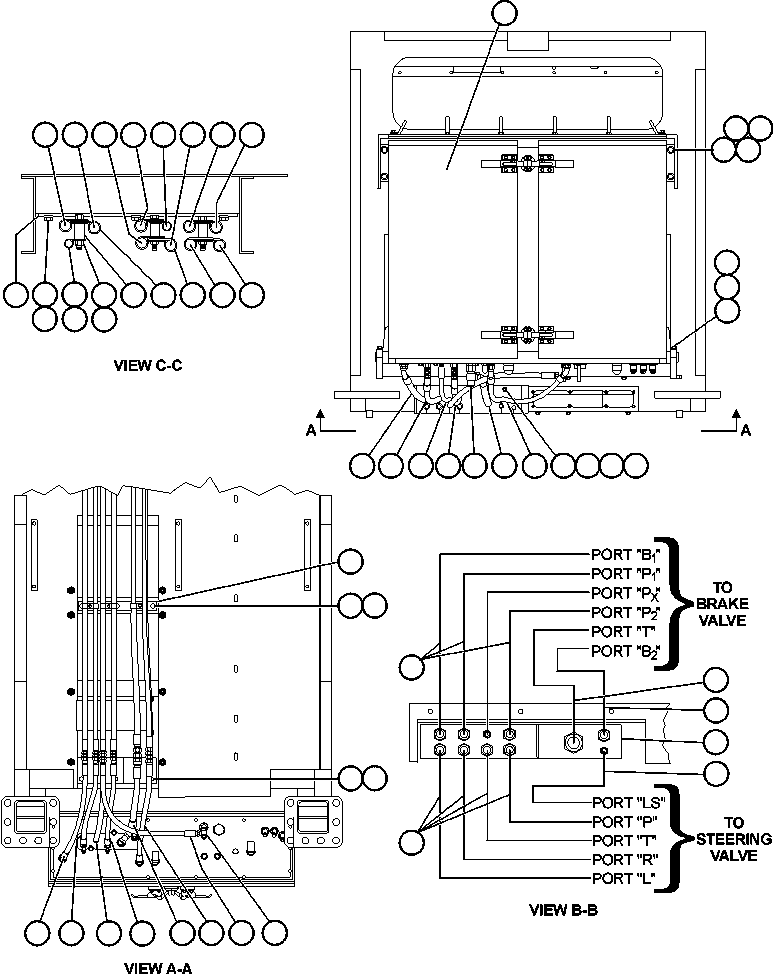 VIEW C-C

A

A

PORT "$B_1$"
PORT "$P_1$"
PORT "$P_X$"
PORT "$P_2$"
PORT "T"
PORT "$B_2$"

TO BRAKE VALVE

PORT "LS"
PORT "P"
PORT "T"
PORT "R"
PORT "L"

TO STEERING VALVE

VIEW B-B

VIEW A-A