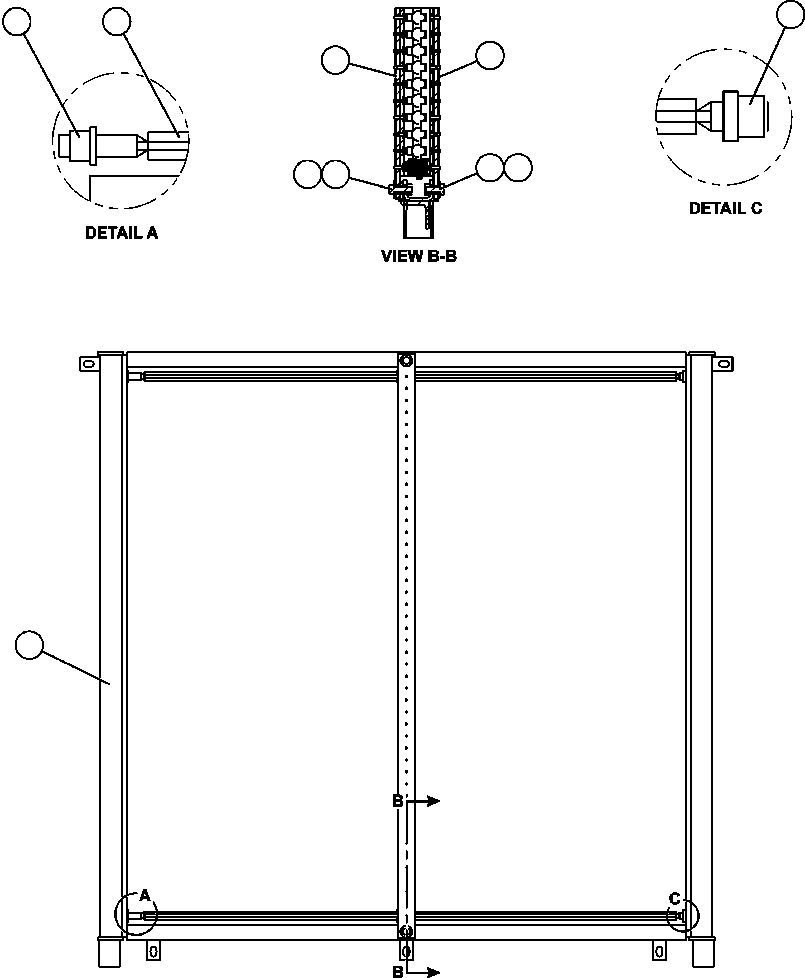 DETAIL A

VIEW B-B

DETAIL C

B

A

C

B