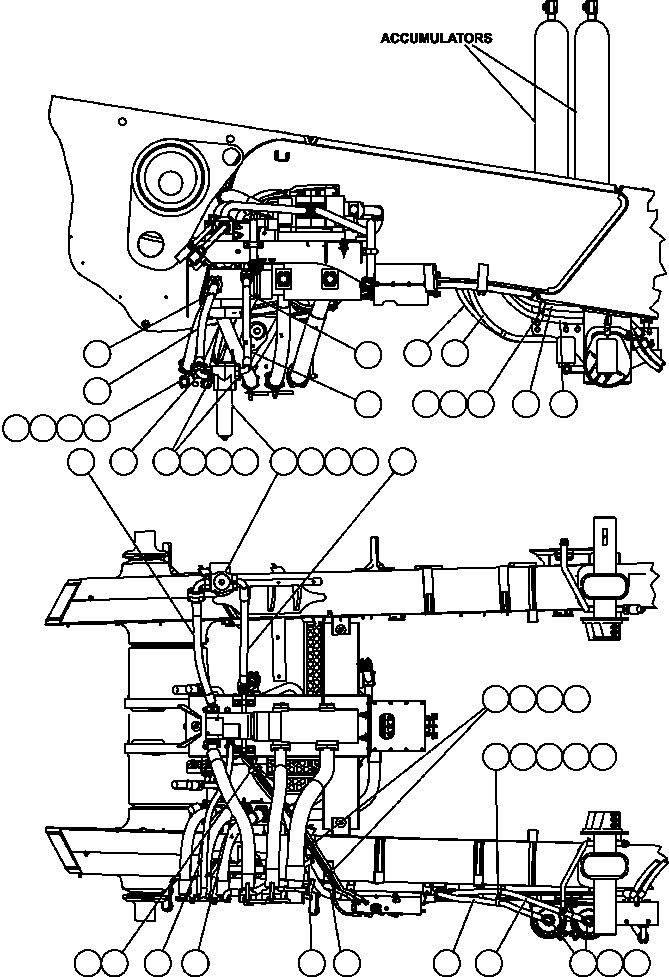 ACCUMULATORS