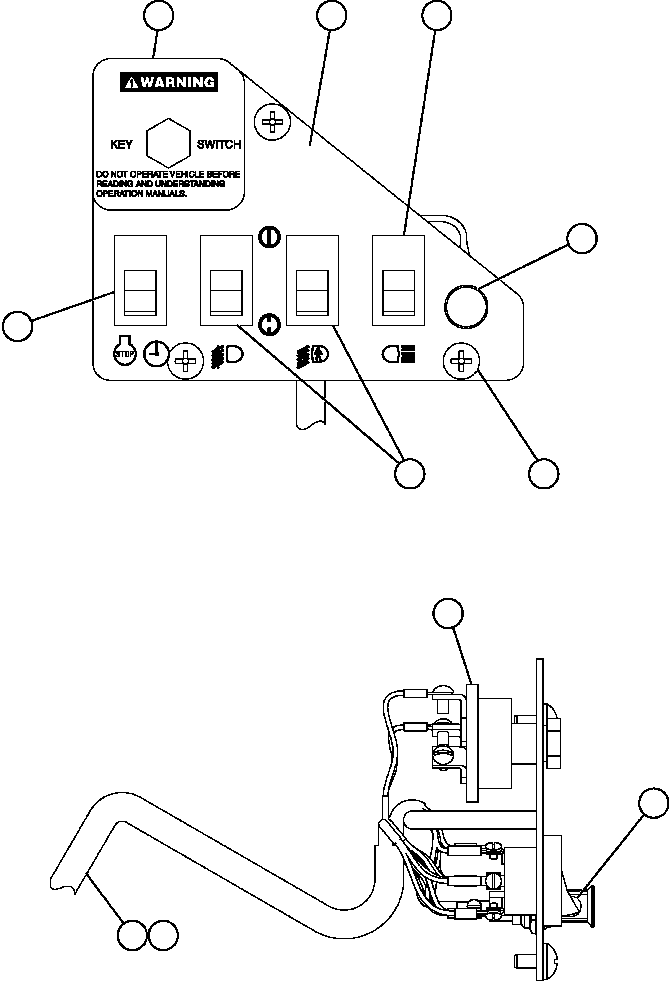 WARNING

KEY SWITCH

DO NOT OPERATE VEHICLE BEFORE READING AND UNDERSTANDING OPERATION MANUALS.

STOP