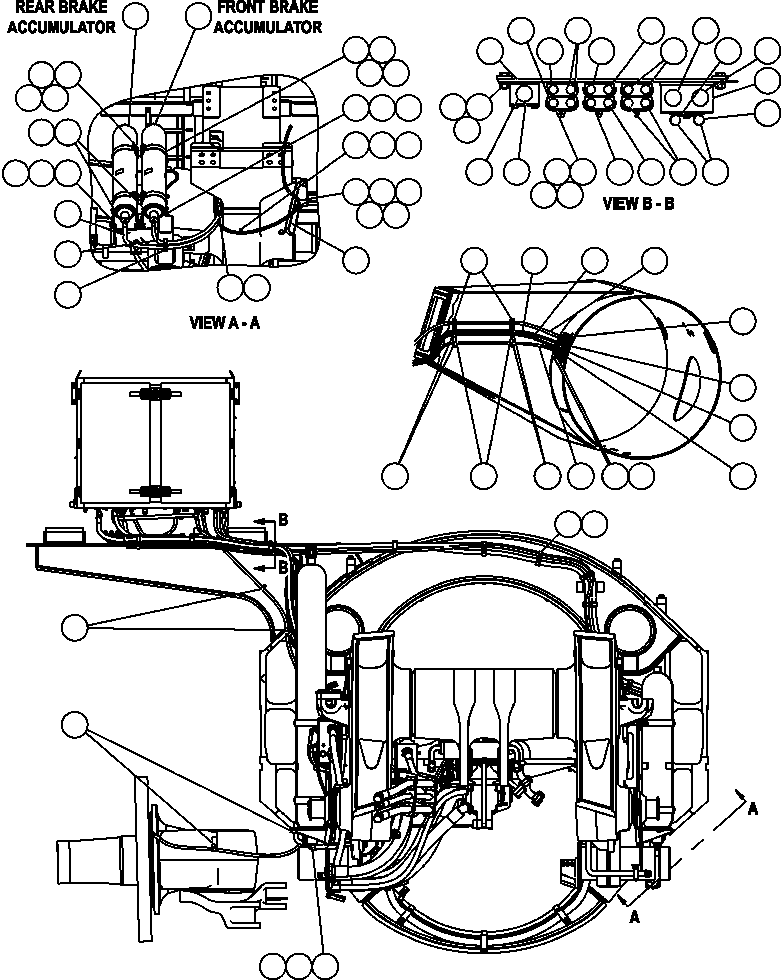 REAR BRAKE ACCUMULATOR

FRONT BRAKE ACCUMULATOR

VIEW B - B

VIEW A - A

B

B

A

A