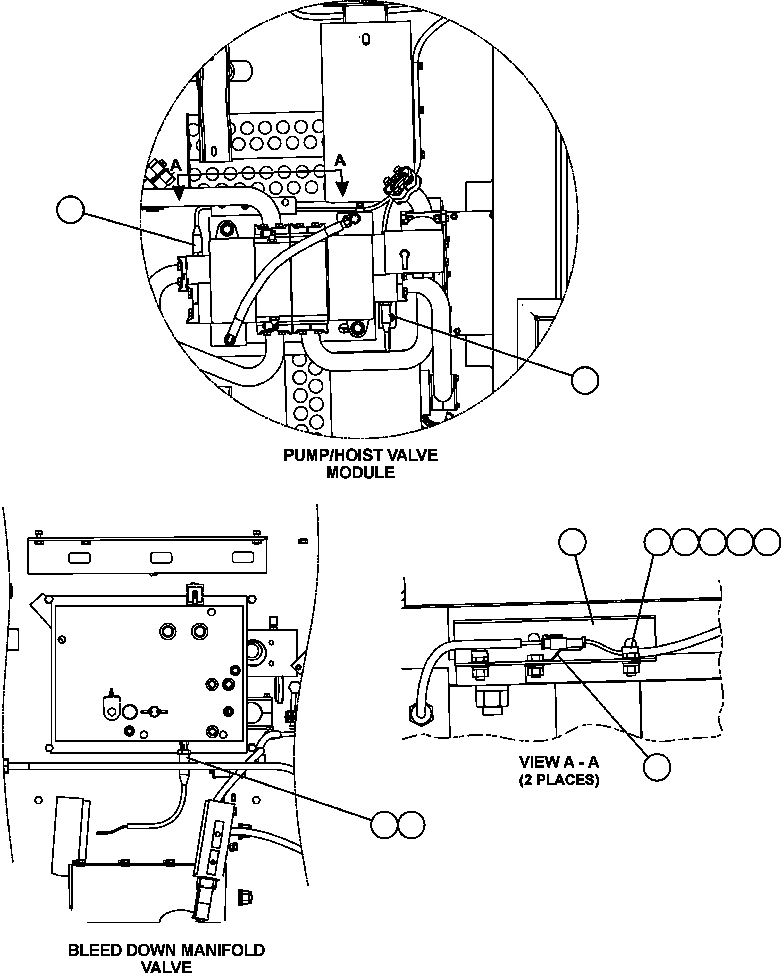 A

A

PUMP/HOIST VALVE MODULE

VIEW A - A (2 PLACES)

BLEED DOWN MANIFOLD VALVE