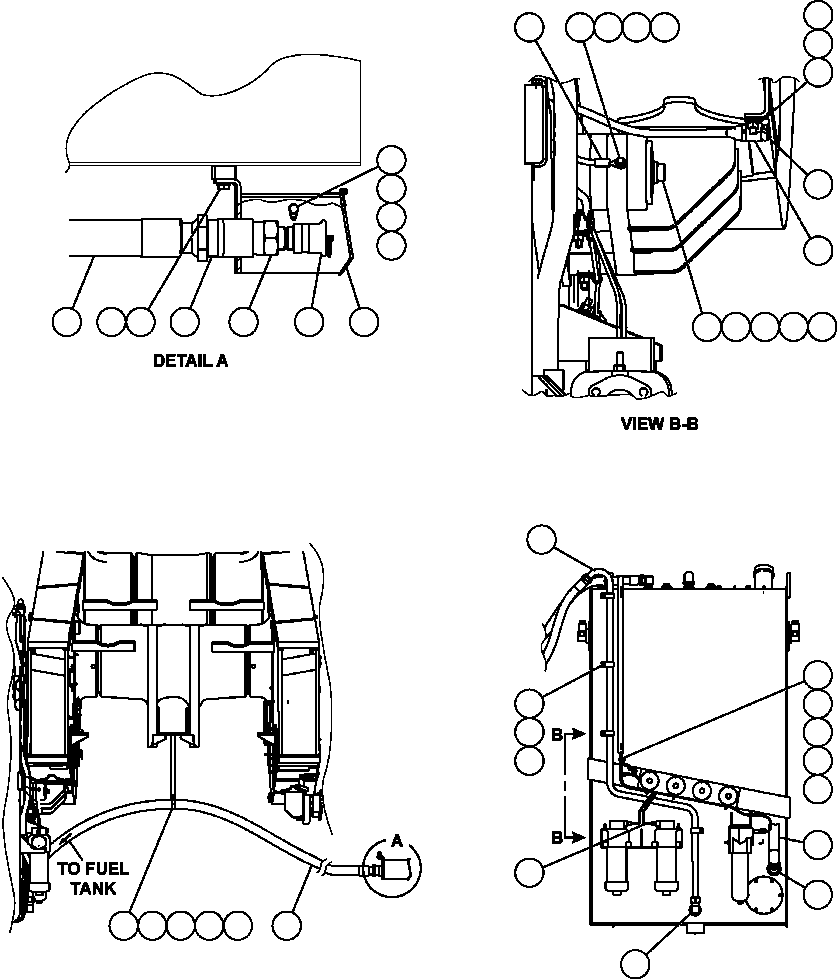 DETAIL A

VIEW B-B

TO FUEL TANK

A

B

B