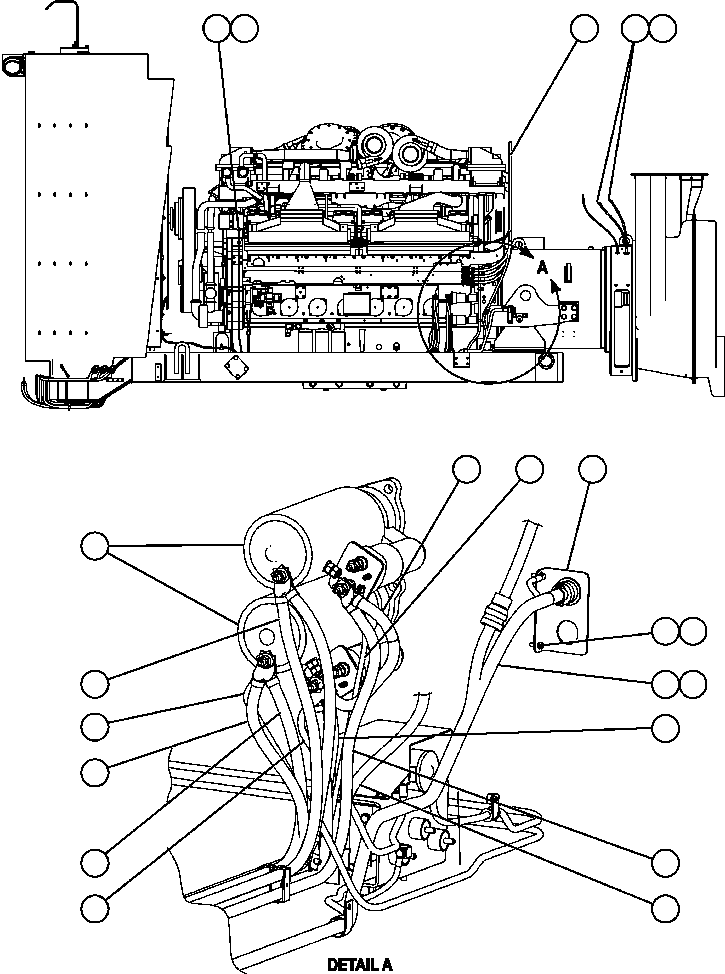 A

DETAIL A