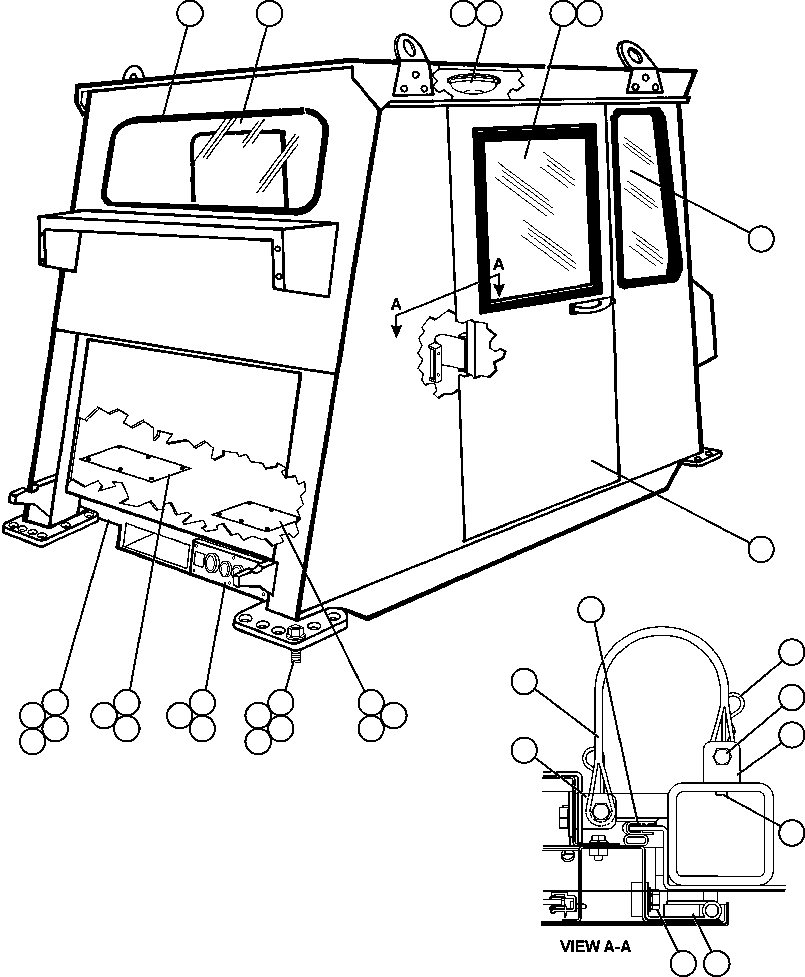 A
A
VIEW A-A