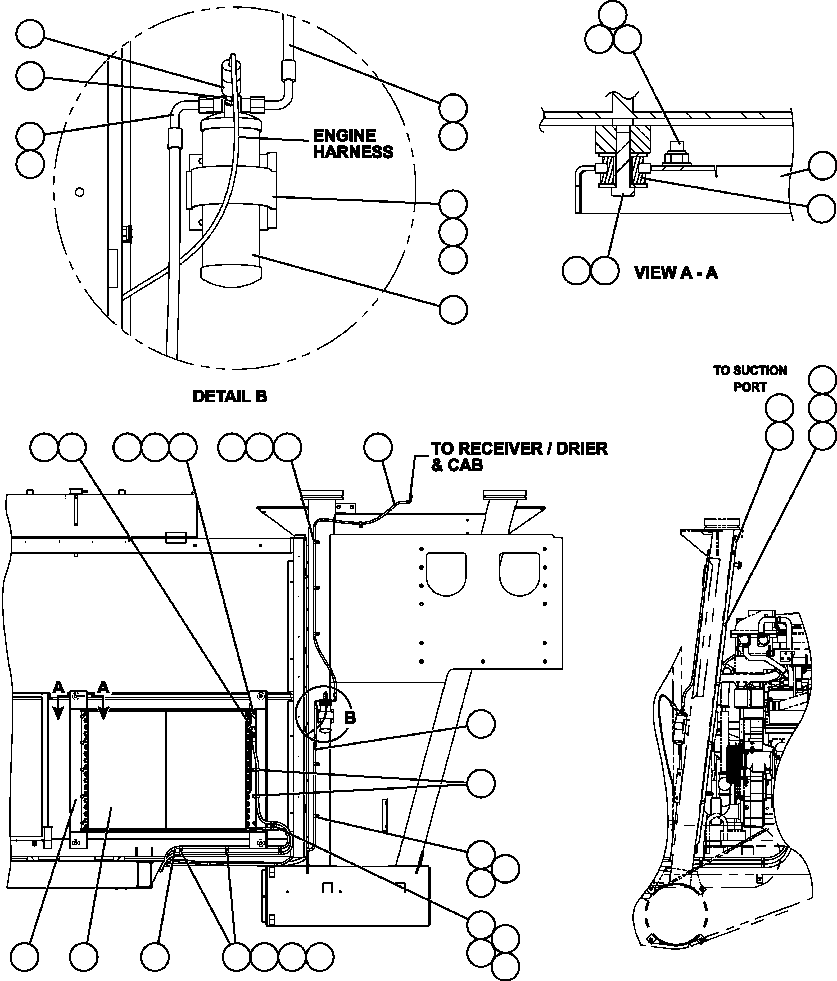 ENGINE HARNESS

VIEW A - A

DETAIL B

TO SUCTION PORT

TO RECEIVER / DRIER & CAB

A

A

B