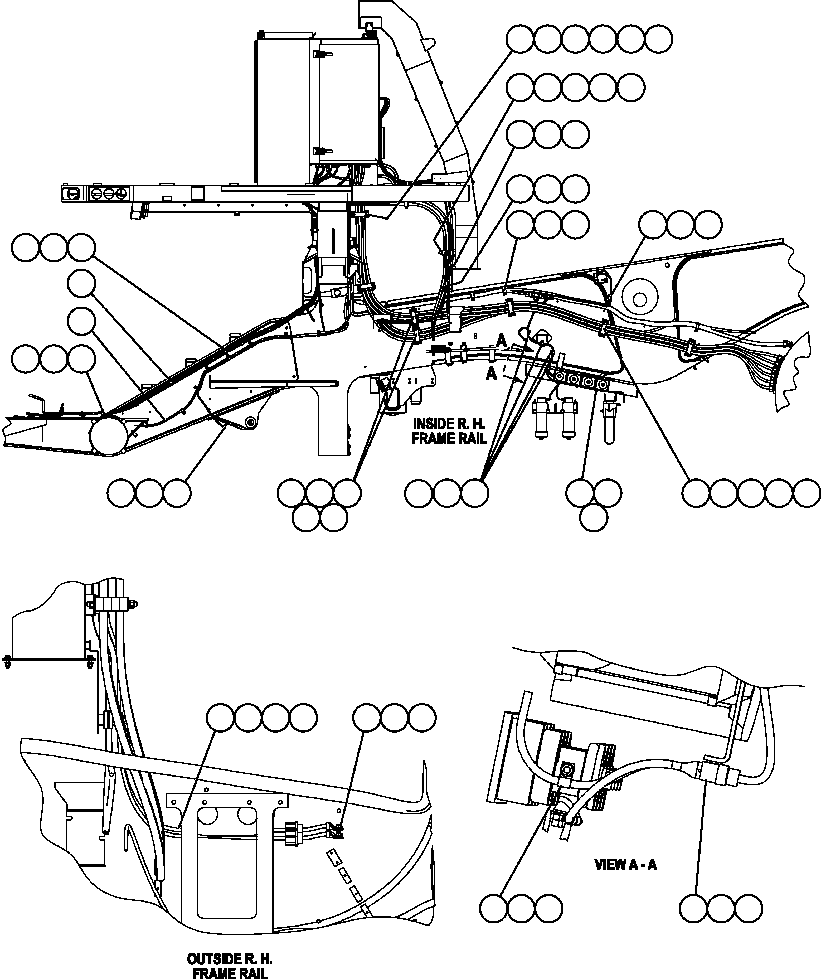 A
A
INSIDE R. H.
FRAME RAIL

VIEW A - A

OUTSIDE R. H.
FRAME RAIL