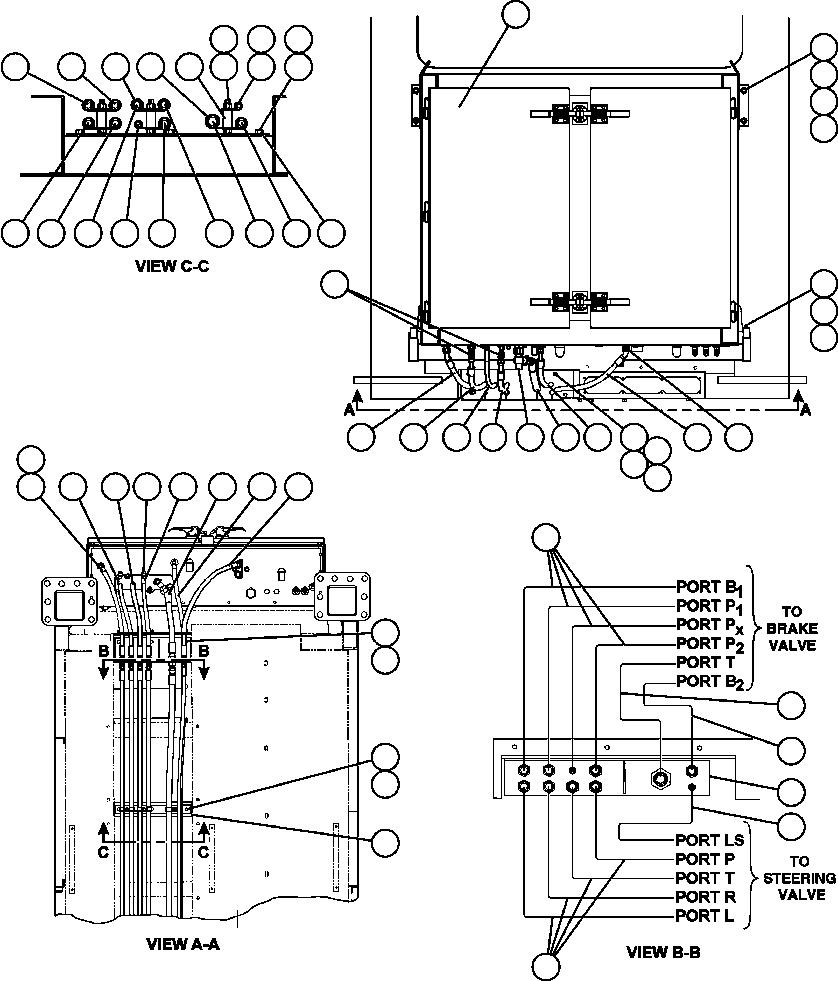 VIEW C-C

A A

B B

C C

VIEW A-A

PORT $B_1$
PORT $P_1$
PORT $P_x$
PORT $P_2$
PORT T
PORT $B_2$

TO BRAKE VALVE

PORT LS
PORT P
PORT T
PORT R
PORT L

TO STEERING VALVE

VIEW B-B