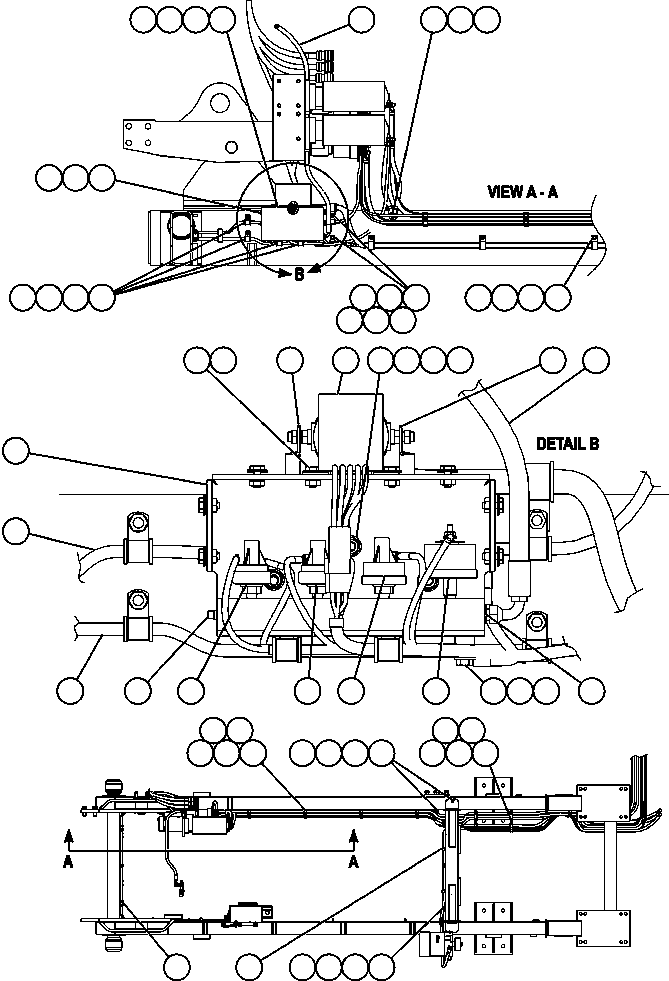 VIEW A - A

B

DETAIL B

A

A

A

A