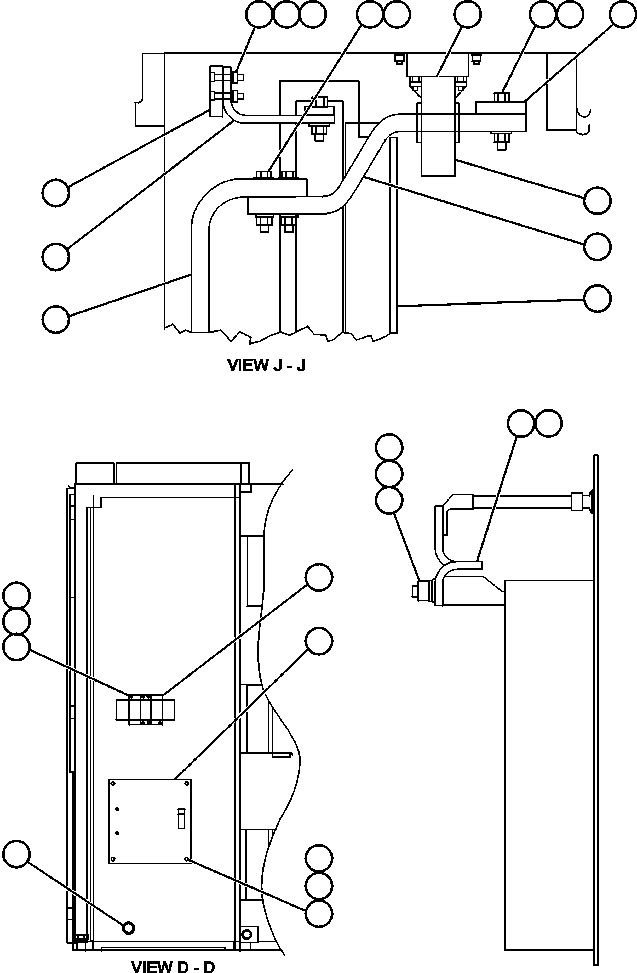 VIEW J - J

VIEW D - D